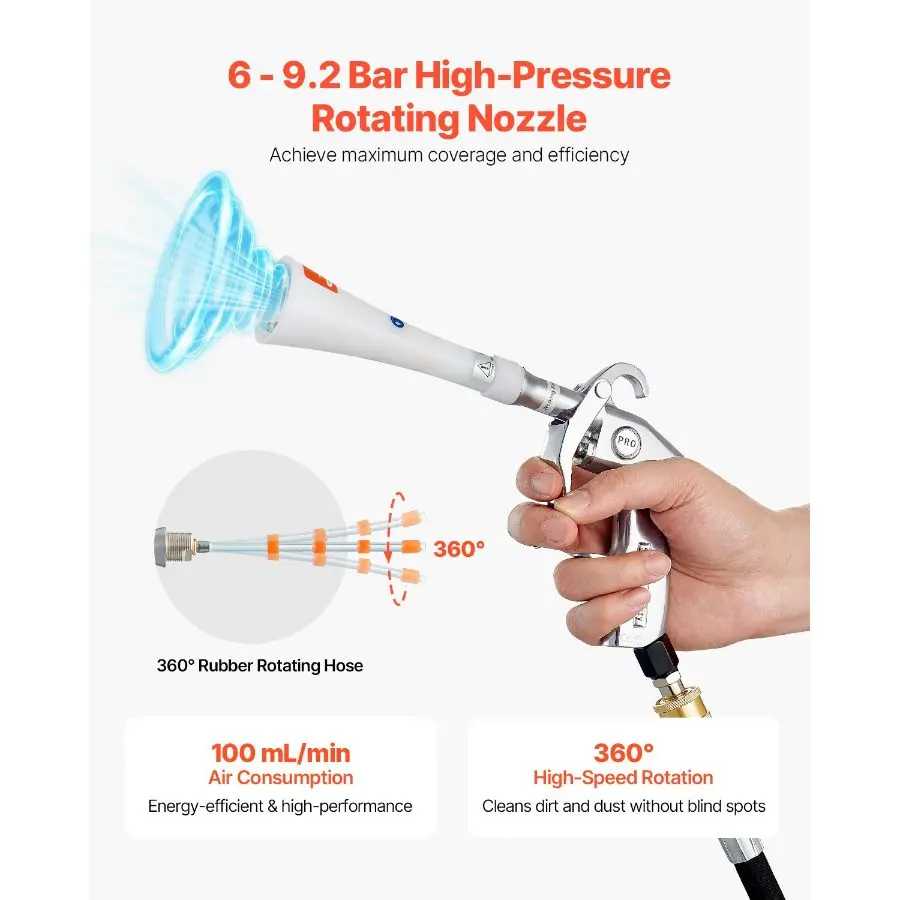 6 - 9.2 Bar High-Pressure Rotating Nozzle

Achieve maximum coverage and efficiency

PRO

360°

360° Rubber Rotating Hose

100 mL/min
Air Consumption
Energy-efficient & high-performance

360°
High-Speed Rotation
Cleans dirt and dust without blind spots