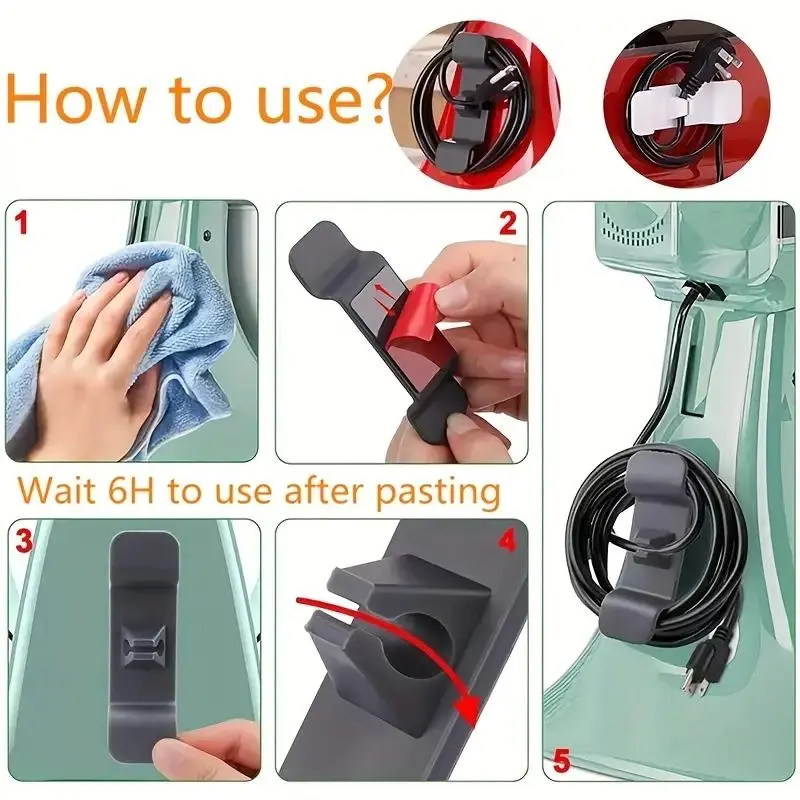 How to use?

1

2

Wait 6H to use after pasting

3

4

5