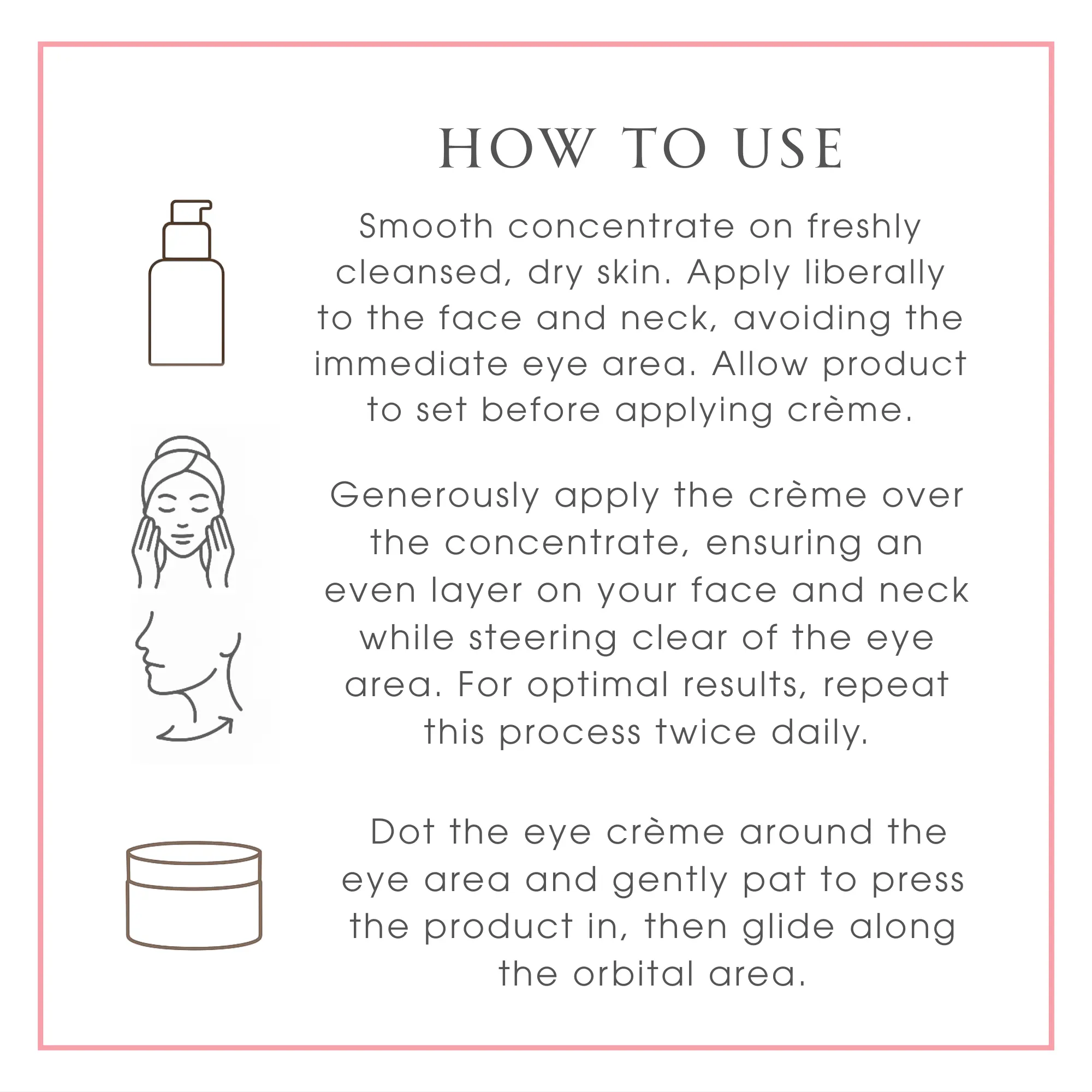 HOW TO USE

Smooth concentrate on freshly cleansed, dry skin. Apply liberally to the face and neck, avoiding the immediate eye area. Allow product to set before applying crème.

Generously apply the crème over the concentrate, ensuring an even layer on your face and neck while steering clear of the eye area. For optimal results, repeat this process twice daily.

Dot the eye crème around the eye area and gently pat to press the product in, then glide along the orbital area.