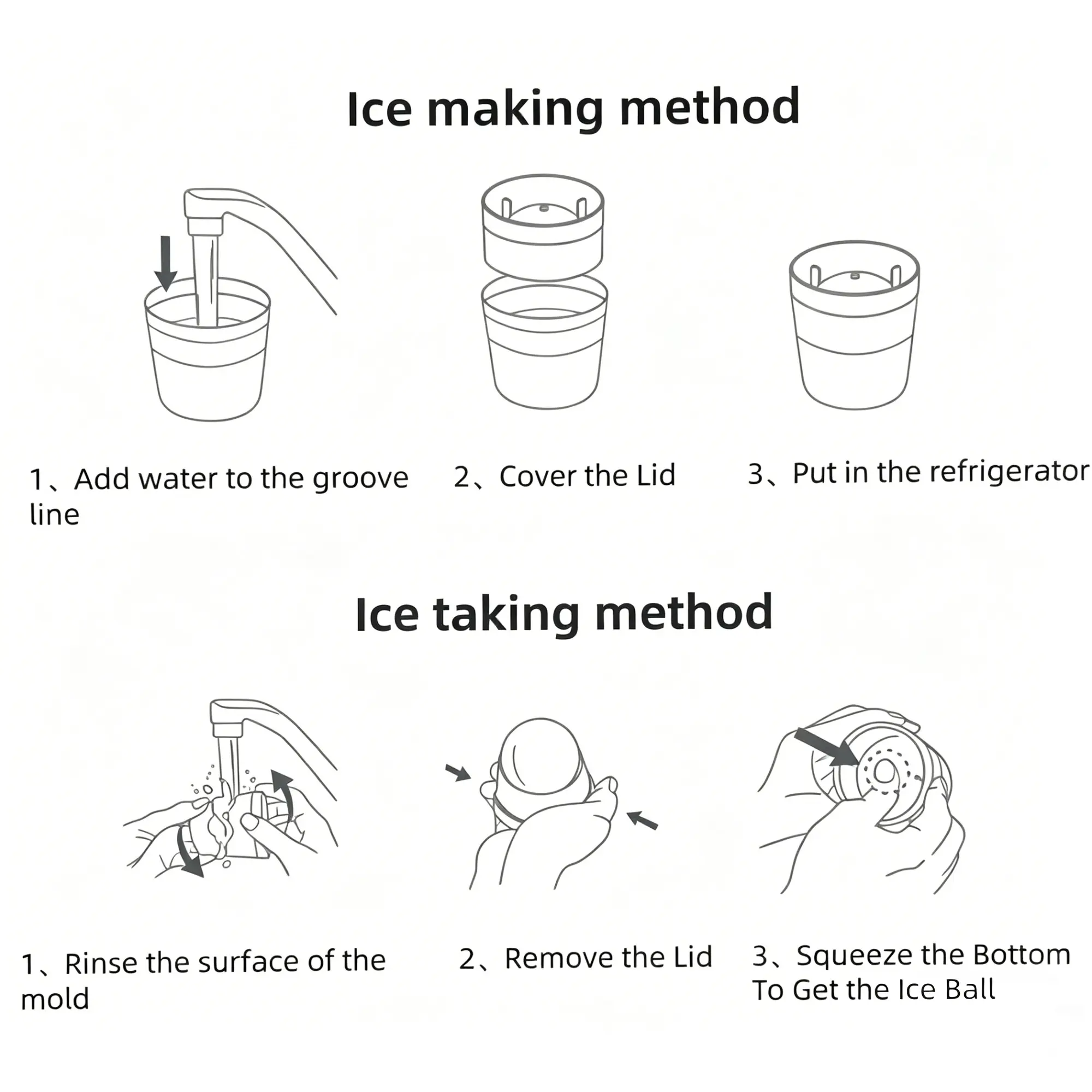 Ice making method

1、Add water to the groove line

2、Cover the Lid

3、Put in the refrigerator

Ice taking method

1、Rinse the surface of the mold

2、Remove the Lid

3、Squeeze the Bottom To Get the Ice Ball