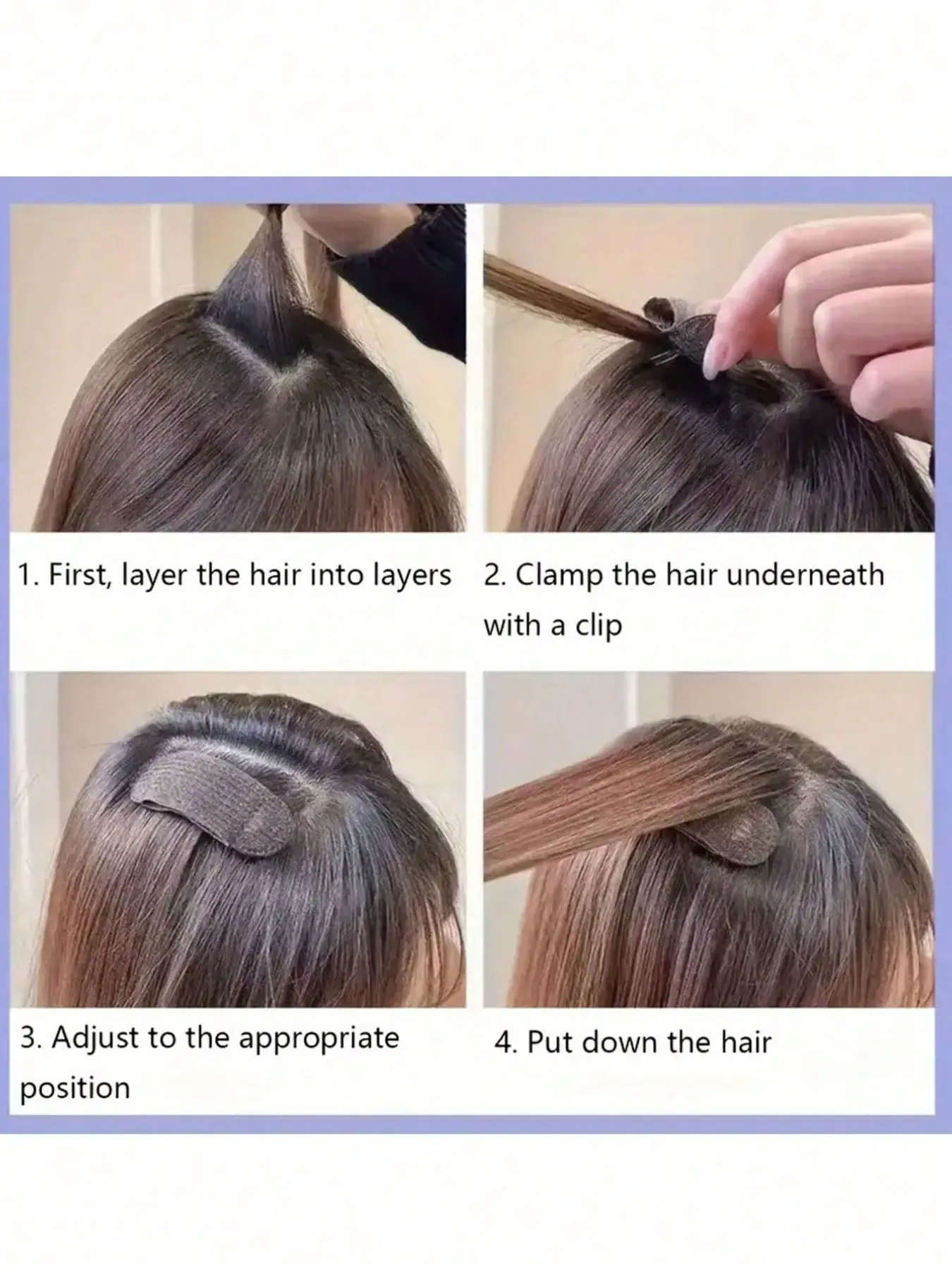 1. First, layer the hair into layers

2. Clamp the hair underneath with a clip

3. Adjust to the appropriate position

4. Put down the hair