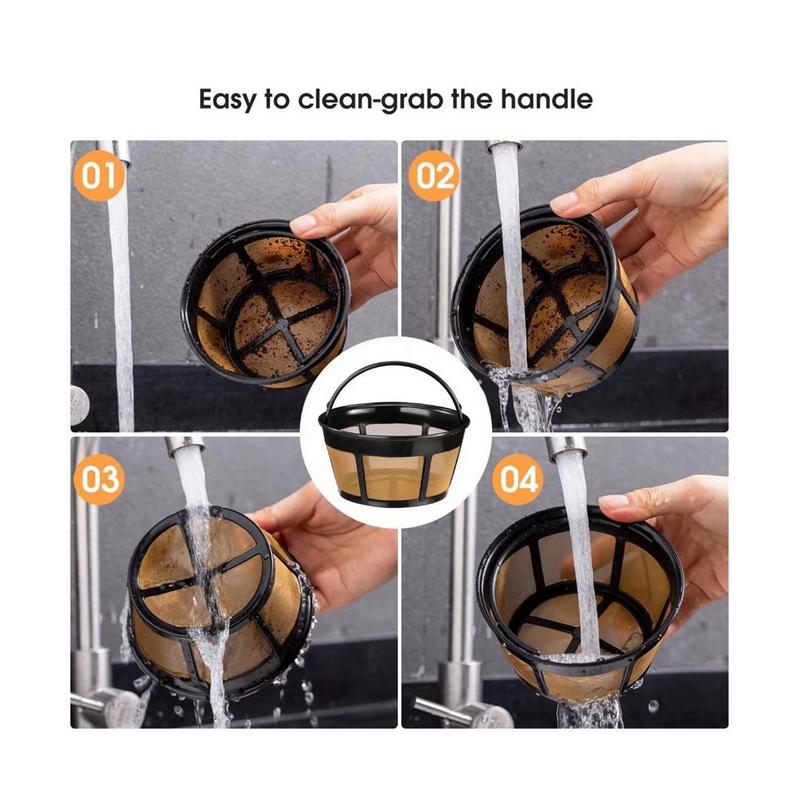 Easy to clean-grab the handle

01

02

03

04