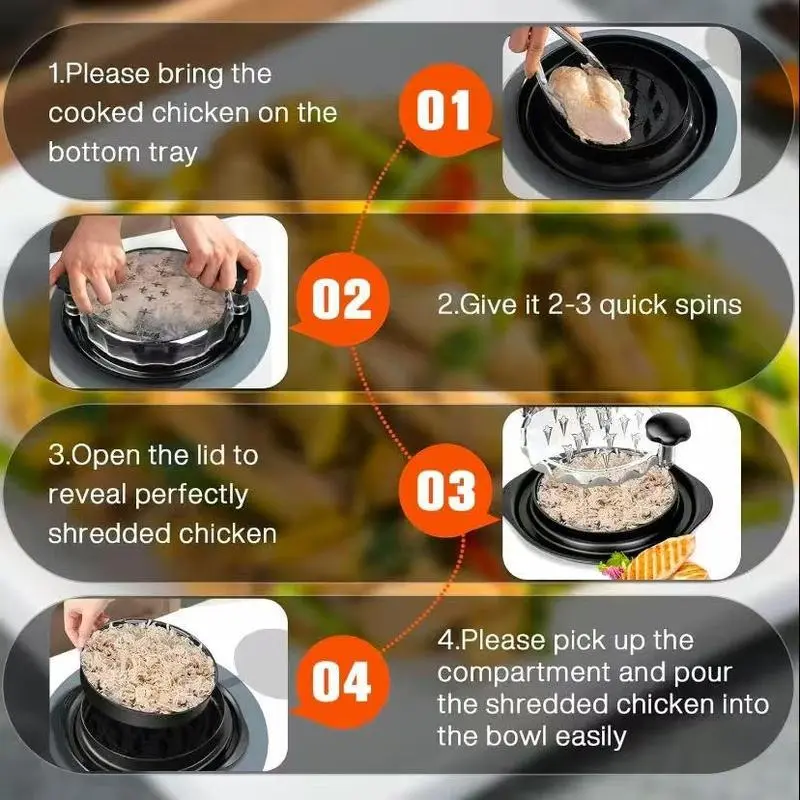 1.Please bring the cooked chicken on the bottom tray

01

02

2.Give it 2-3 quick spins

3.Open the lid to reveal perfectly shredded chicken

03

04

4.Please pick up the compartment and pour the shredded chicken into the bowl easily