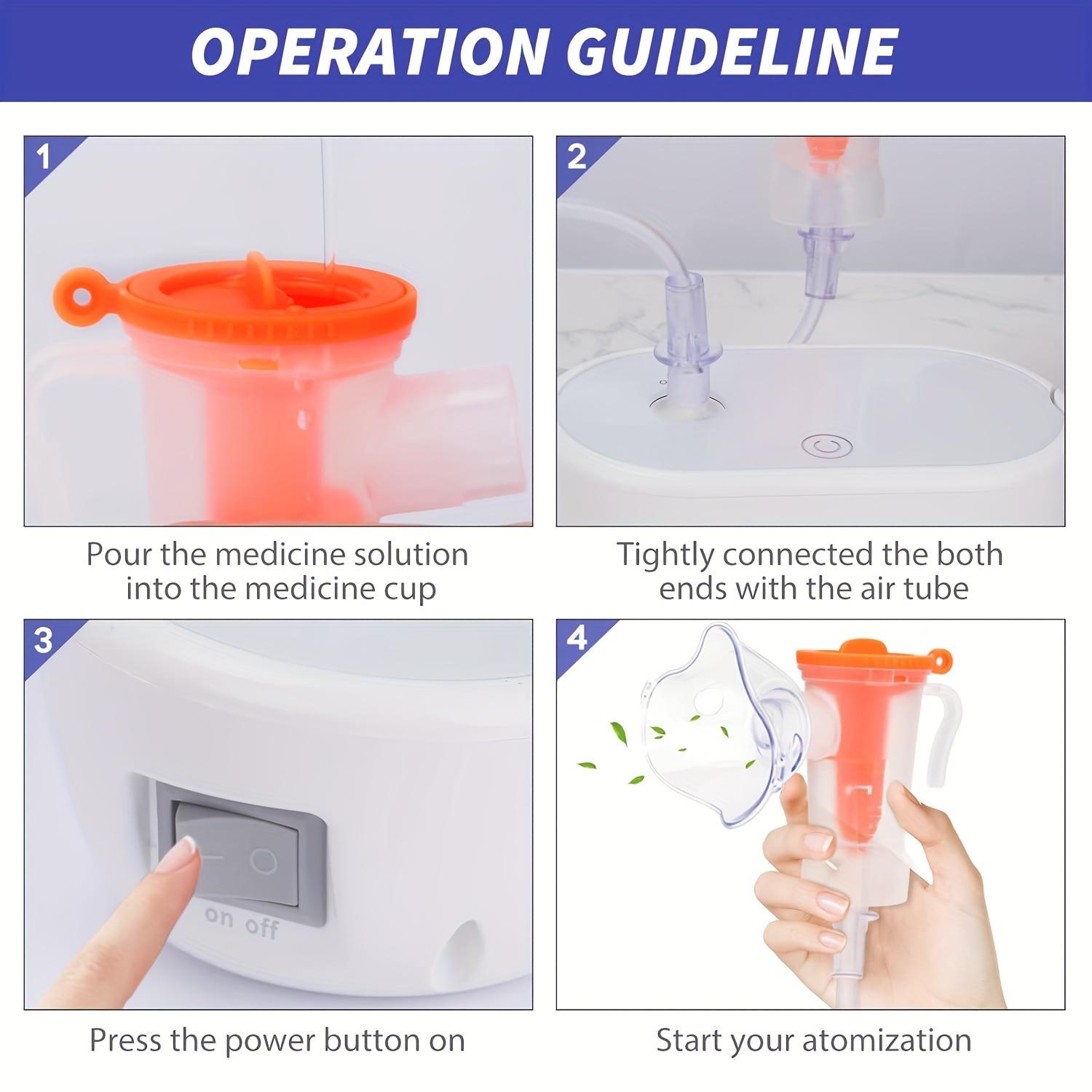 OPERATION GUIDELINE

1

Pour the medicine solution into the medicine cup

2

Tightly connected the both ends with the air tube

3

on off

Press the power button on

4

Start your atomization