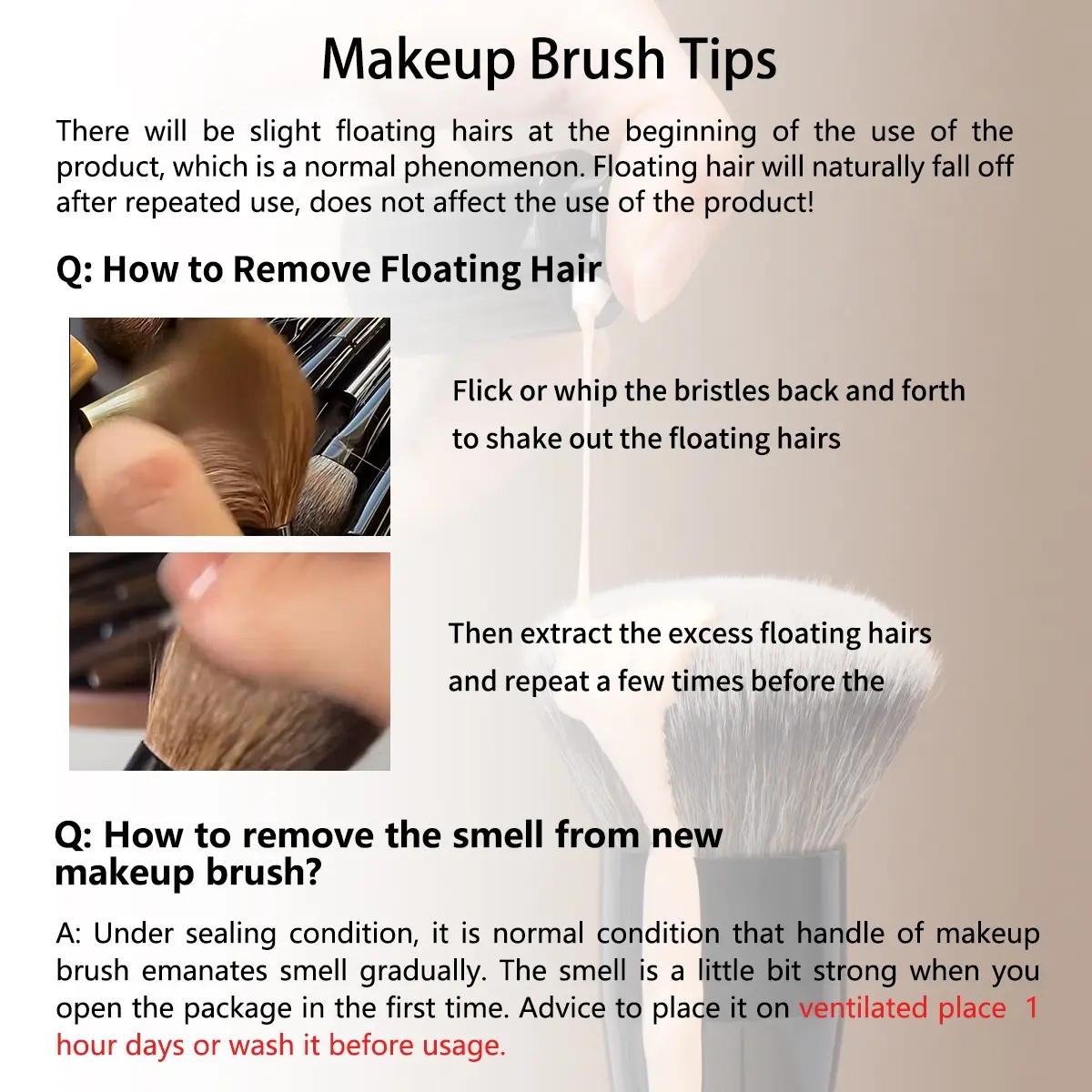 Makeup Brush Tips

There will be slight floating hairs at the beginning of the use of the product, which is a normal phenomenon. Floating hair will naturally fall off after repeated use, does not affect the use of the product!

Q: How to Remove Floating Hair

Flick or whip the bristles back and forth to shake out the floating hairs

Then extract the excess floating hairs and repeat a few times before the

Q: How to remove the smell from new makeup brush?

A: Under sealing condition, it is normal condition that handle of makeup brush emanates smell gradually. The smell is a little bit strong when you open the package in the first time. Advice to place it on ventilated place 1 hour days or wash it before usage.