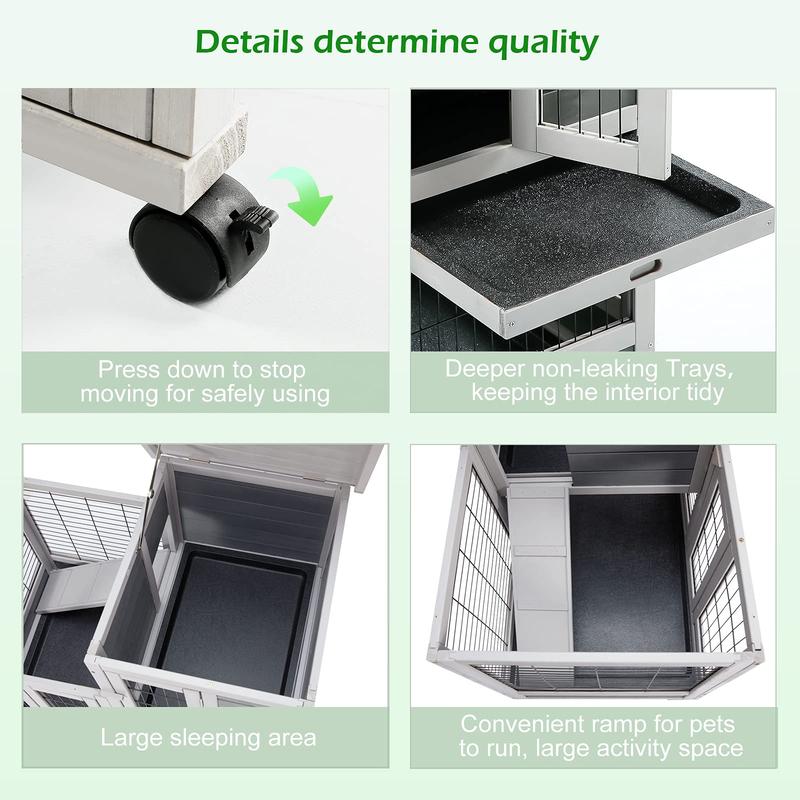 Details determine quality

Press down to stop moving for safely using

Deeper non-leaking Trays, keeping the interior tidy

Large sleeping area

Convenient ramp for pets to run, large activity space