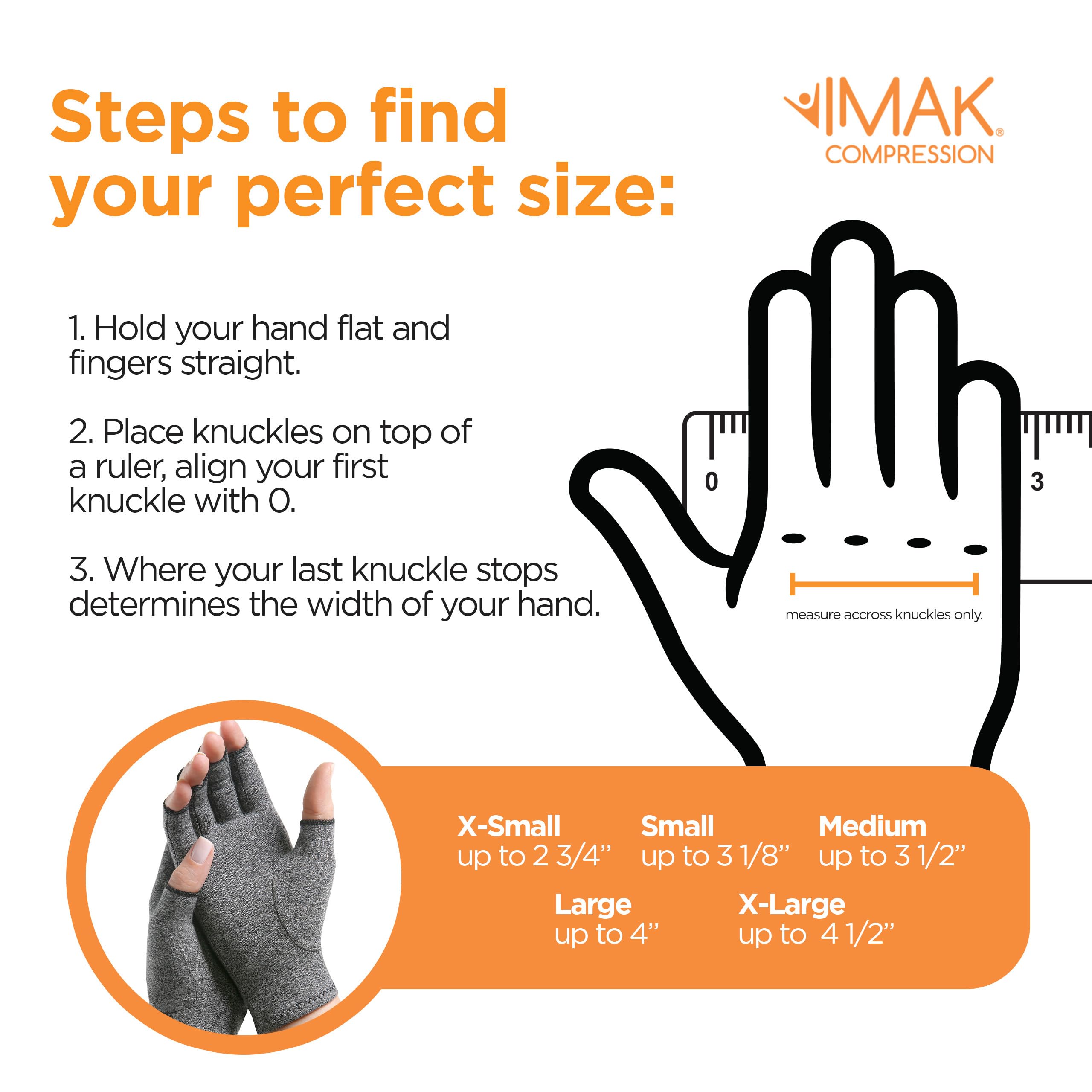 Steps to find your perfect size:

IMAK® COMPRESSION

1. Hold your hand flat and fingers straight.

2. Place knuckles on top of a ruler, align your first knuckle with 0.

3. Where your last knuckle stops determines the width of your hand.

0

3

measure accross knuckles only.

X-Small
up to 2 3/4"

Small
up to 3 1/8"

Medium
up to 3 1/2"

Large
up to 4"

X-Large
up to 4 1/2"