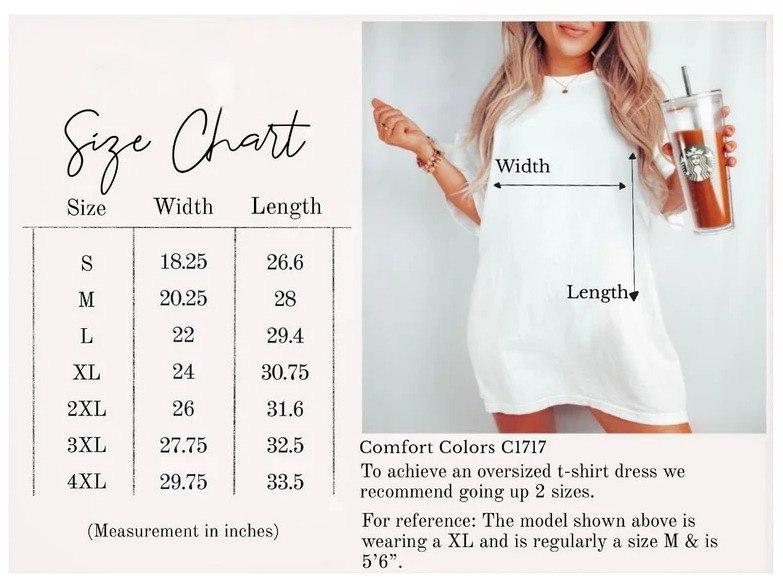 Size Chart

| Size | Width | Length |
|---|---|---|
| S | 18.25 | 26.6 |
| M | 20.25 | 28 |
| L | 22 | 29.4 |
| XL | 24 | 30.75 |
| 2XL | 26 | 31.6 |
| 3XL | 27.75 | 32.5 |
| 4XL | 29.75 | 33.5 |

(Measurement in inches)

Width

Length

Comfort Colors C1717

To achieve an oversized t-shirt dress we recommend going up 2 sizes.

For reference: The model shown above is wearing a XL and is regularly a size M & is 5'6".