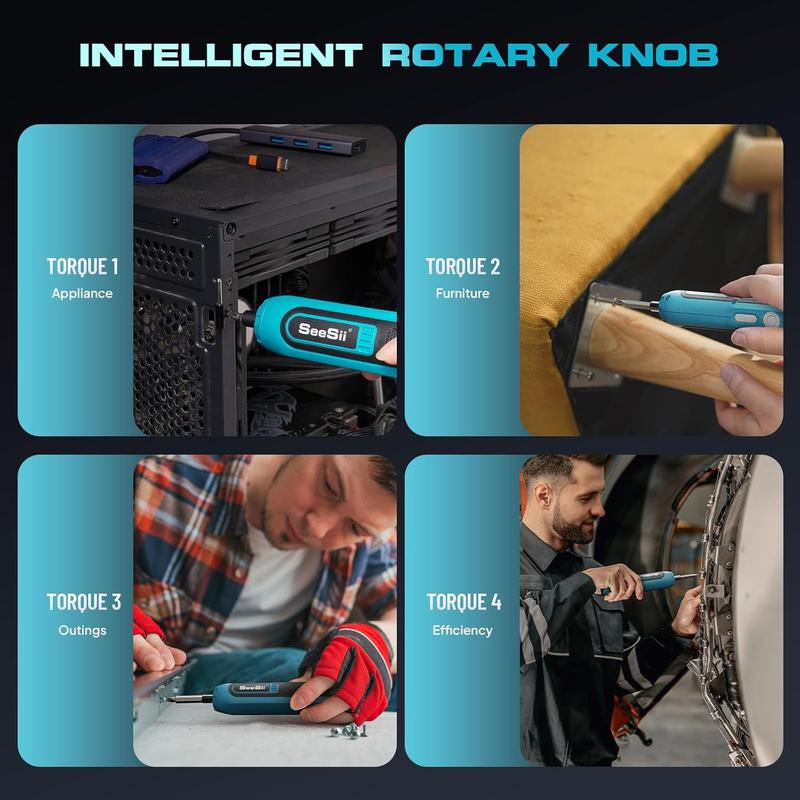 INTELLIGENT ROTARY KNOB

TORQUE 1
Appliance

SeeSii

TORQUE 2
Furniture

TORQUE 3
Outings

SeeSii

TORQUE 4
Efficiency