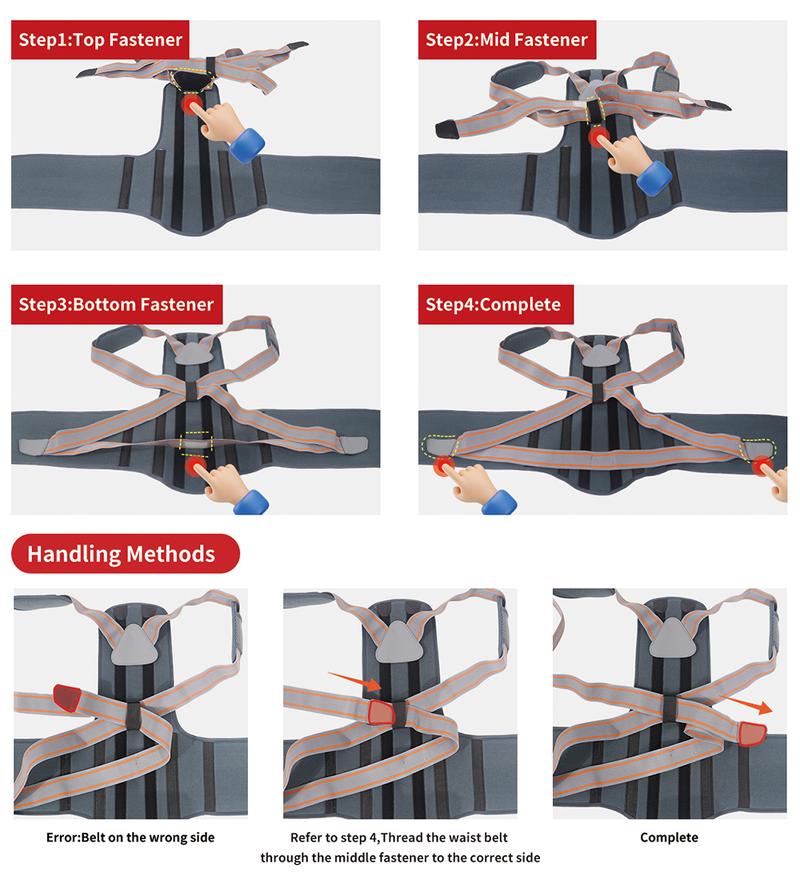 Step1:Top Fastener

Step2:Mid Fastener

Step3:Bottom Fastener

Step4:Complete

Handling Methods

Error:Belt on the wrong side

Refer to step 4,Thread the waist belt through the middle fastener to the correct side

Complete