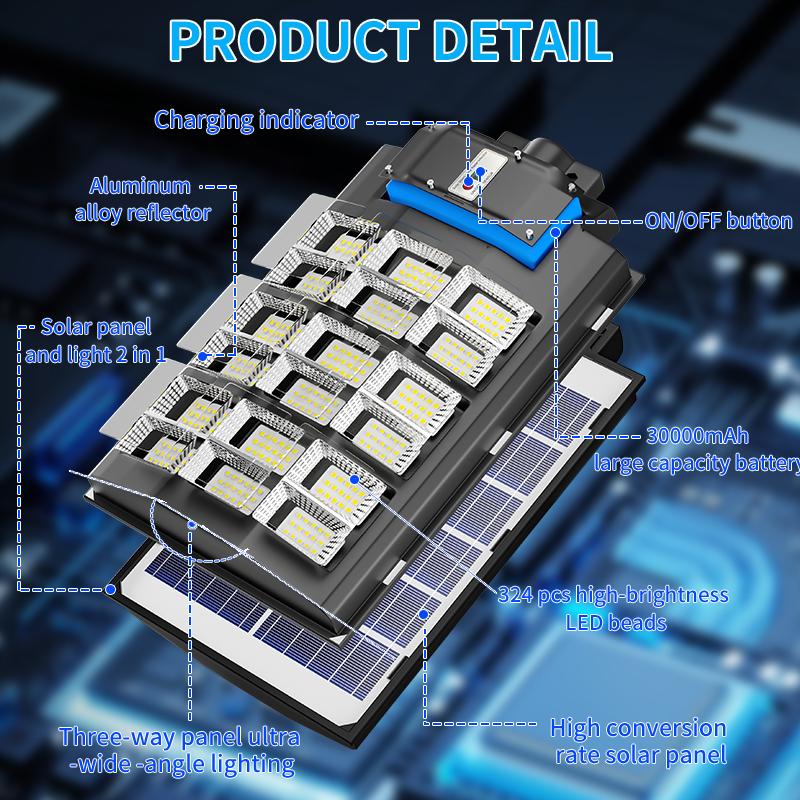 PRODUCT DETAIL

Charging indicator

Aluminum alloy reflector

ON/OFF button

Solar panel and light 2 in 1

30000mAh large capacity battery

324 pcs high-brightness LED beads

Three-way panel ultra -wide -angle lighting

High conversion rate solar panel