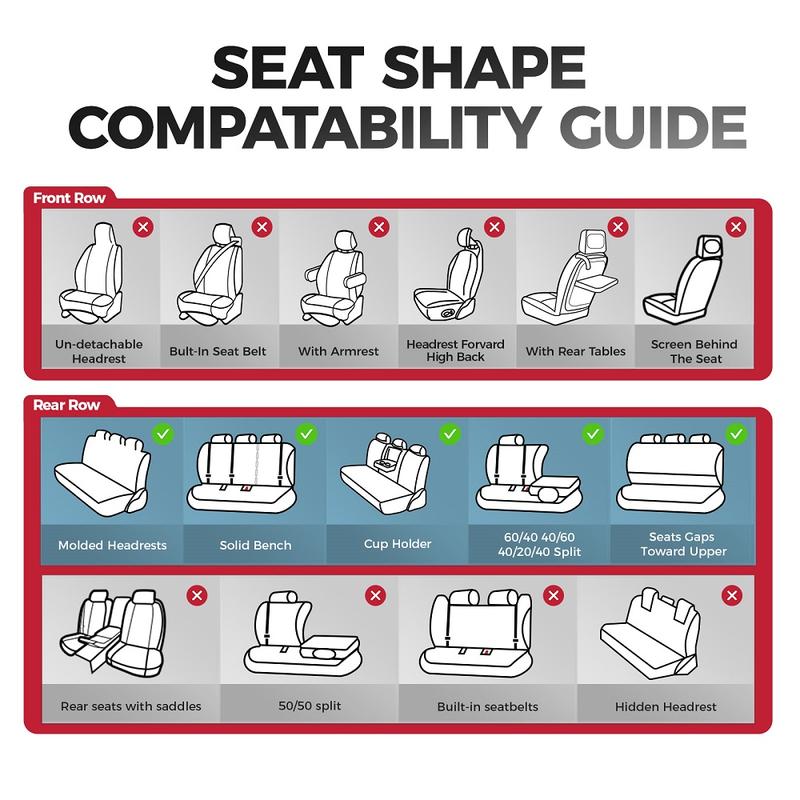 SEAT SHAPE
COMPATABILITY GUIDE

Front Row

Un-detachable Headrest

Bult-In Seat Belt

With Armrest

Headrest Forvard High Back

With Rear Tables

Screen Behind The Seat

Rear Row

Molded Headrests

Solid Bench

Cup Holder

60/40 40/60 40/20/40 Split

Seats Gaps Toward Upper

Rear seats with saddles

50/50 split

Built-in seatbelts

Hidden Headrest