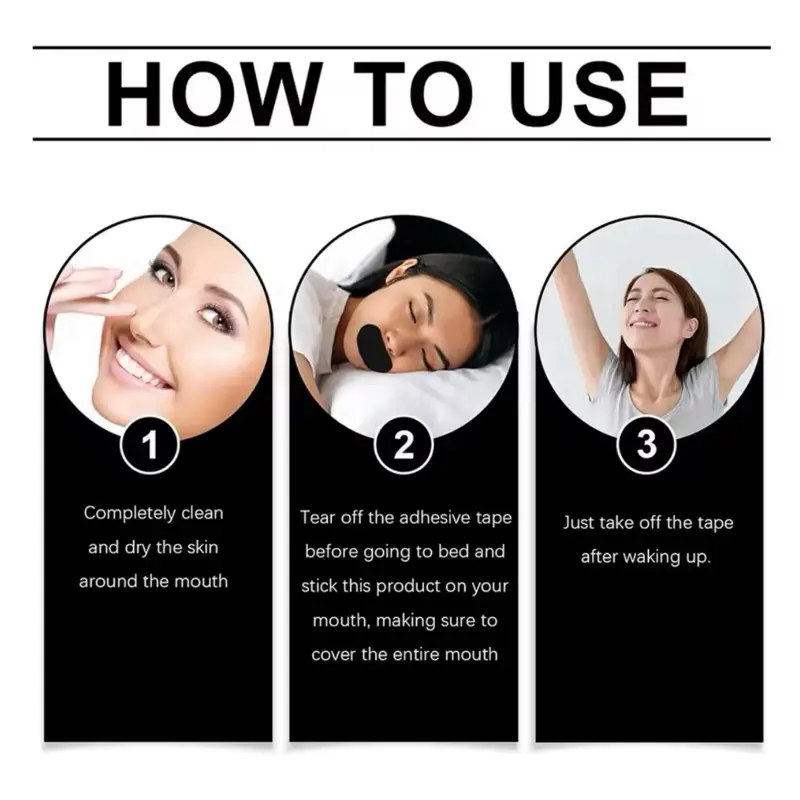 HOW TO USE

1

Completely clean and dry the skin around the mouth

2

Tear off the adhesive tape before going to bed and stick this product on your mouth, making sure to cover the entire mouth

3

Just take off the tape after waking up.