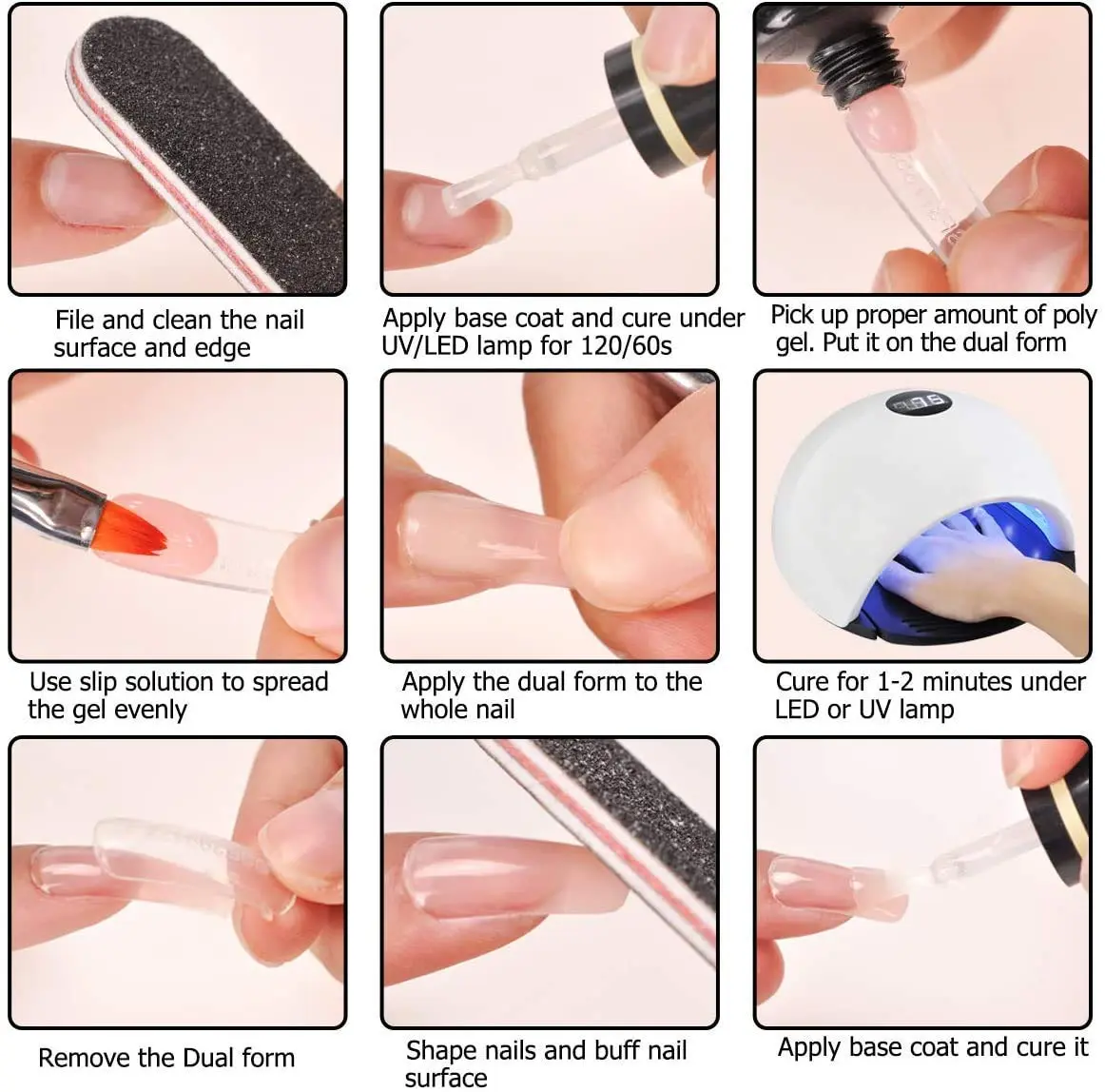 File and clean the nail surface and edge

Apply base coat and cure under UV/LED lamp for 120/60s

Pick up proper amount of poly gel. Put it on the dual form

Use slip solution to spread the gel evenly

Apply the dual form to the whole nail

Cure for 1-2 minutes under LED or UV lamp

Remove the Dual form

Shape nails and buff nail surface

Apply base coat and cure it