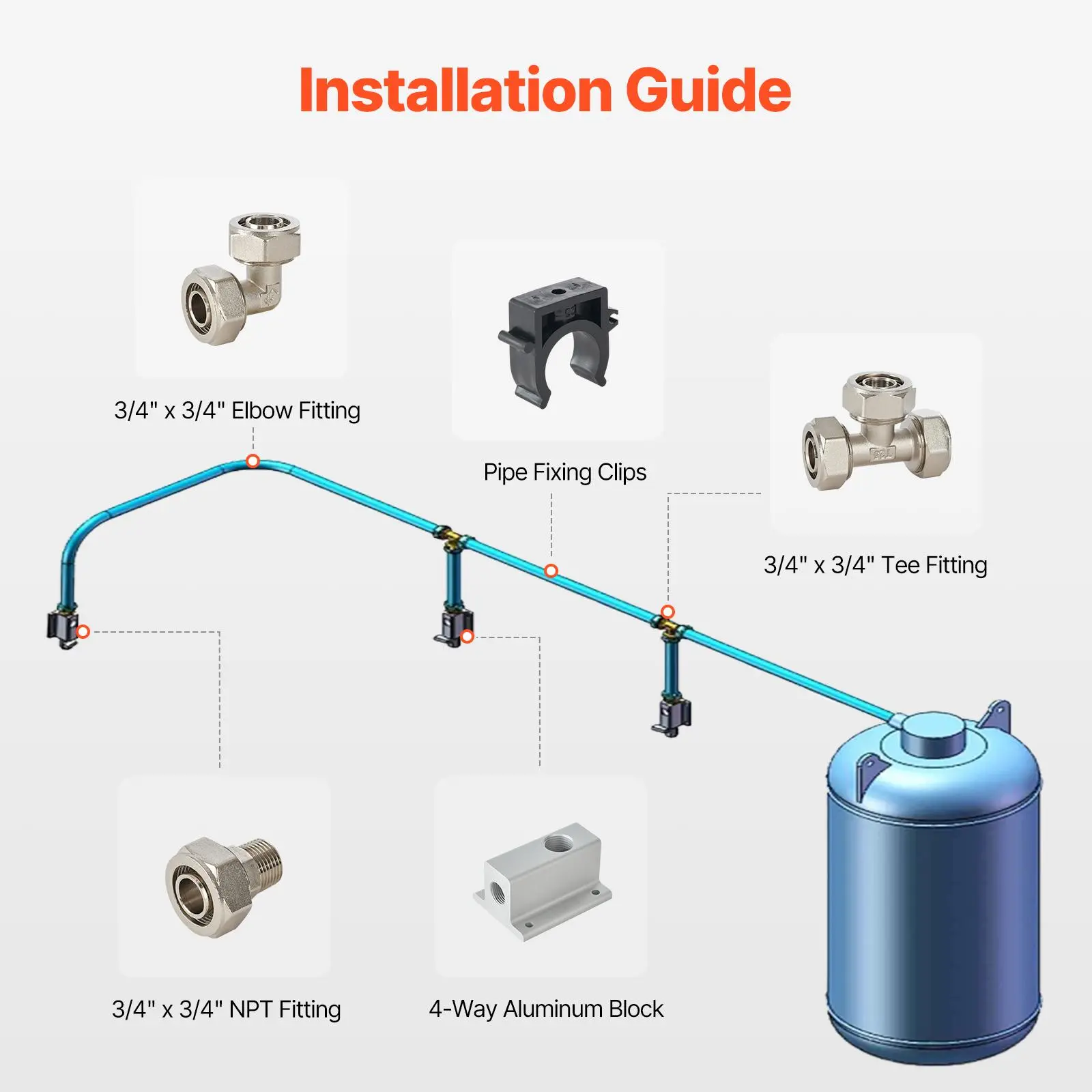 Installation Guide

3/4" x 3/4" Elbow Fitting

Pipe Fixing Clips

3/4" x 3/4" Tee Fitting

3/4" x 3/4" NPT Fitting

4-Way Aluminum Block