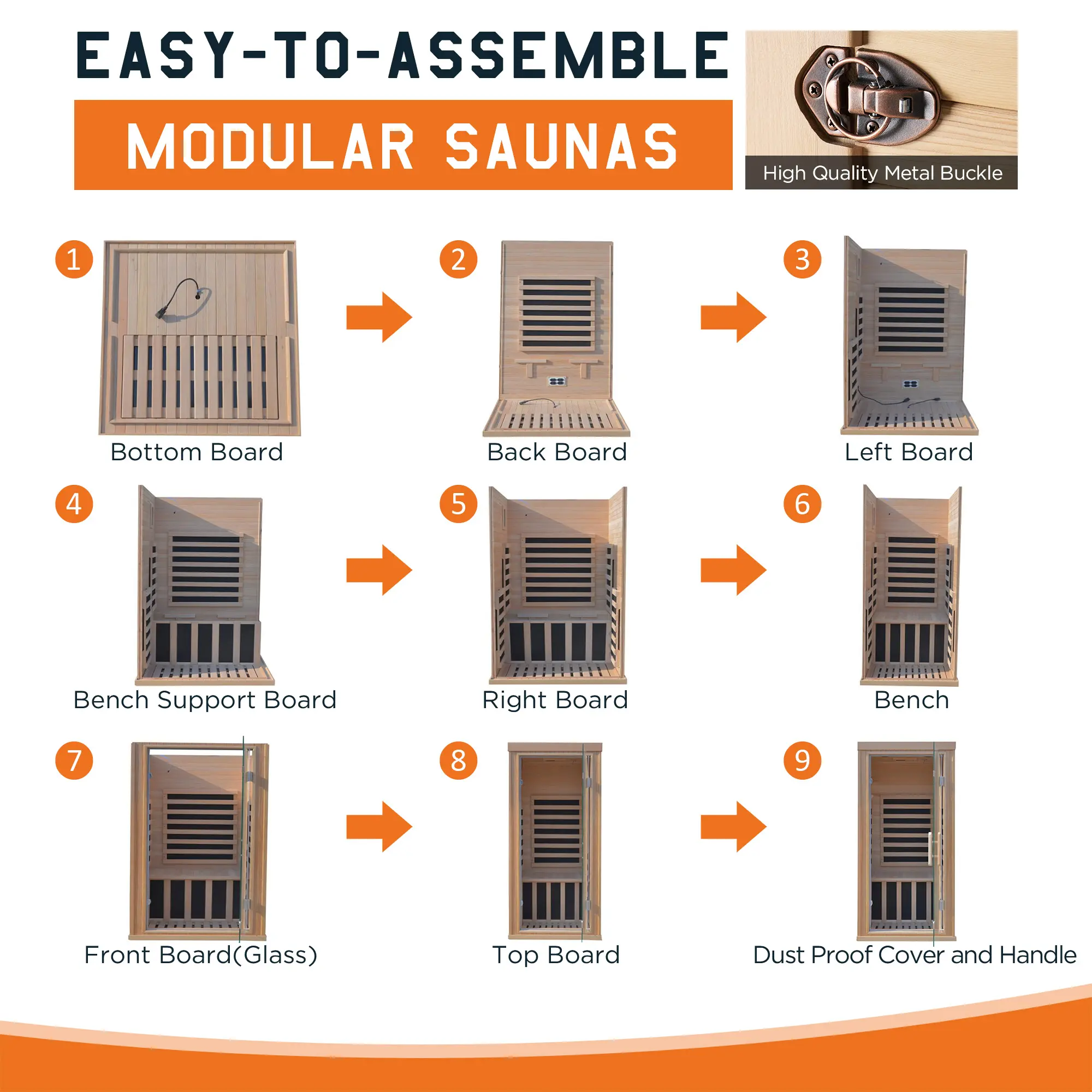 EASY-TO-ASSEMBLE

MODULAR SAUNAS

High Quality Metal Buckle

1
Bottom Board

2
Back Board

3
Left Board

4
Bench Support Board

5
Right Board

6
Bench

7
Front Board(Glass)

8
Top Board

9
Dust Proof Cover and Handle