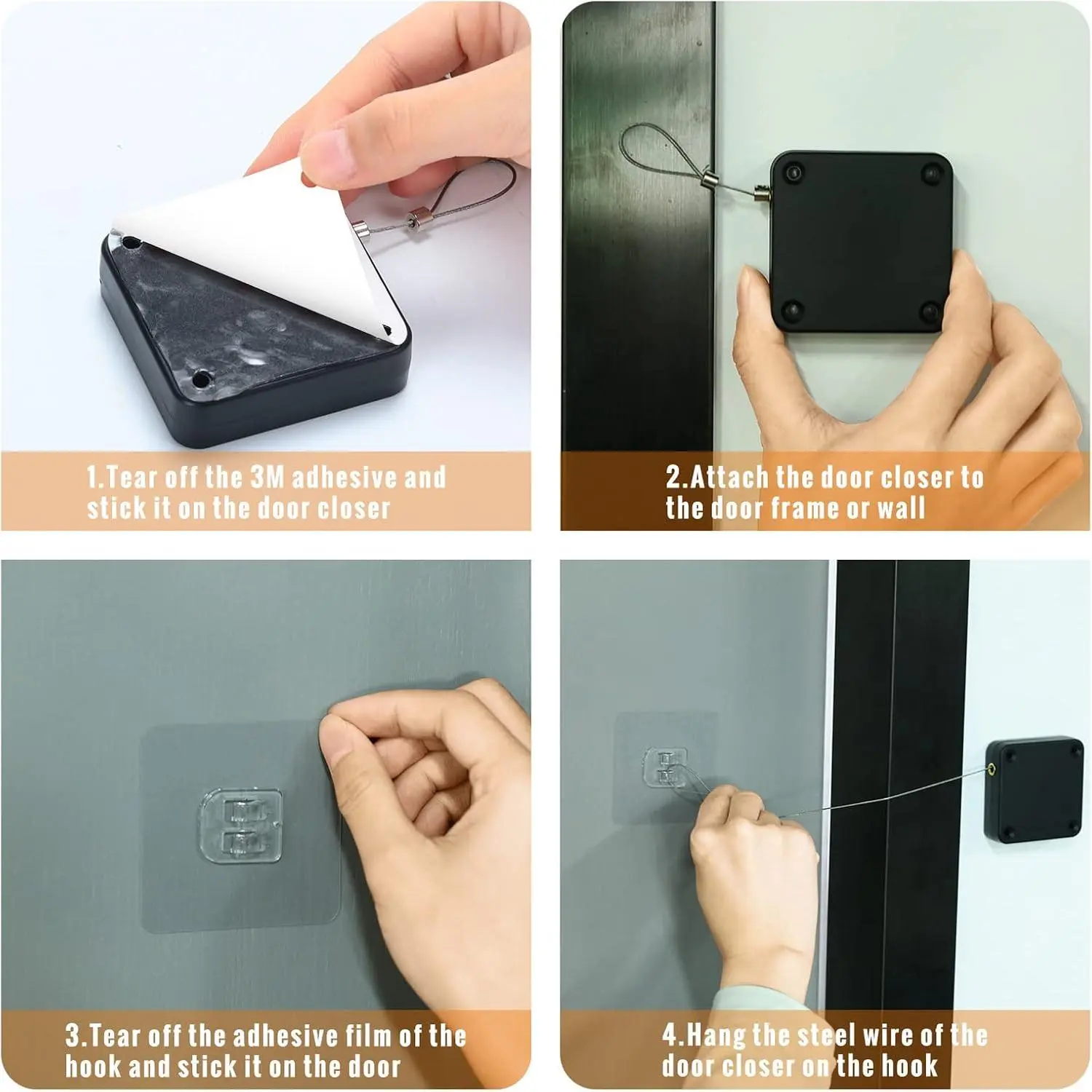 1.Tear off the 3M adhesive and stick it on the door closer

2.Attach the door closer to the door frame or wall

3.Tear off the adhesive film of the hook and stick it on the door

4.Hang the steel wire of the door closer on the hook