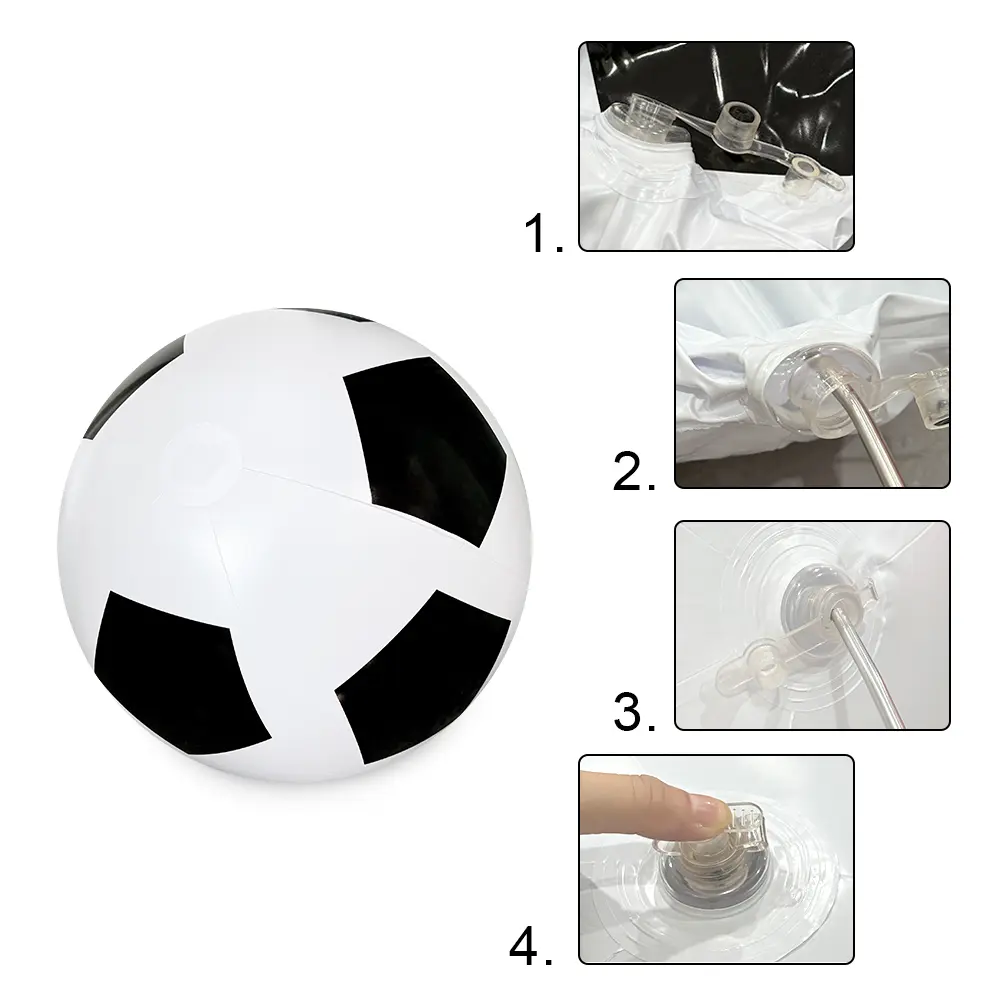 1.

2.

3.

4.