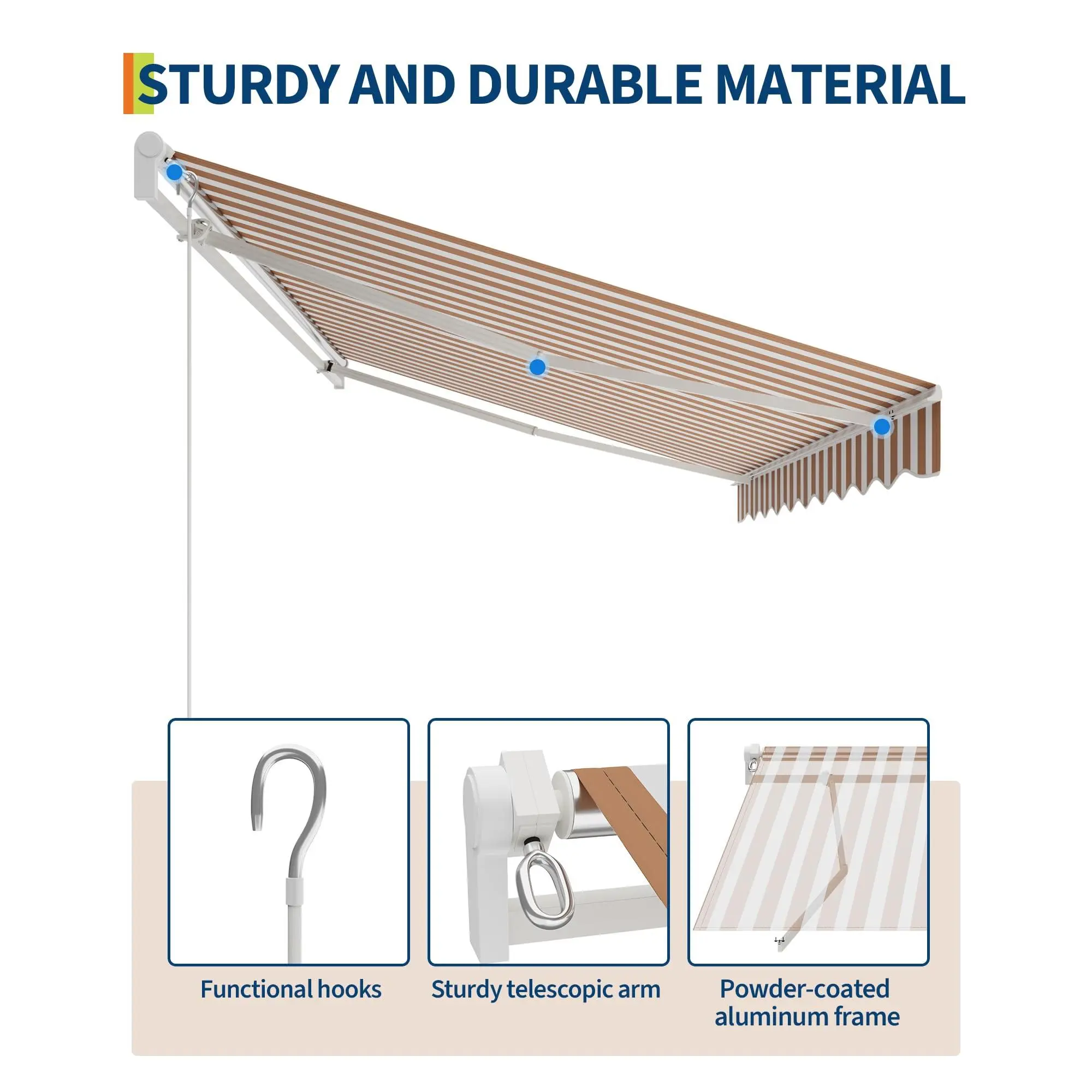 STURDY AND DURABLE MATERIAL

Functional hooks

Sturdy telescopic arm

Powder-coated aluminum frame