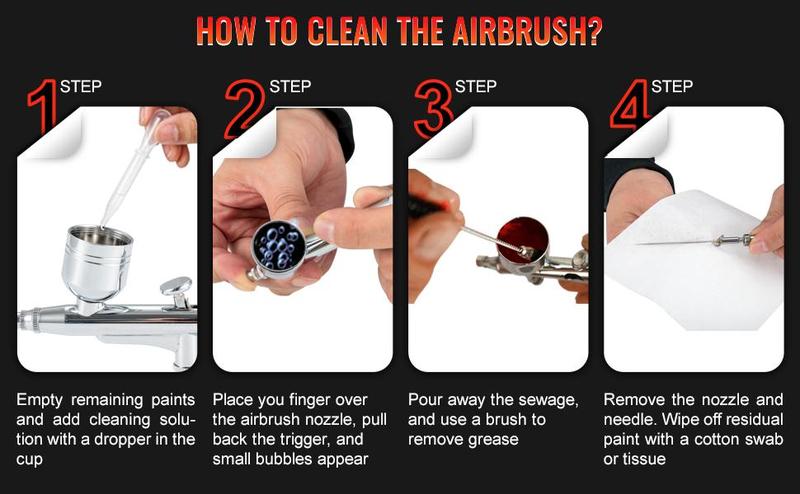 HOW TO CLEAN THE AIRBRUSH?

1 STEP

Empty remaining paints and add cleaning solution with a dropper in the cup

2 STEP

Place you finger over the airbrush nozzle, pull back the trigger, and small bubbles appear

3 STEP

Pour away the sewage, and use a brush to remove grease

4 STEP

Remove the nozzle and needle. Wipe off residual paint with a cotton swab or tissue