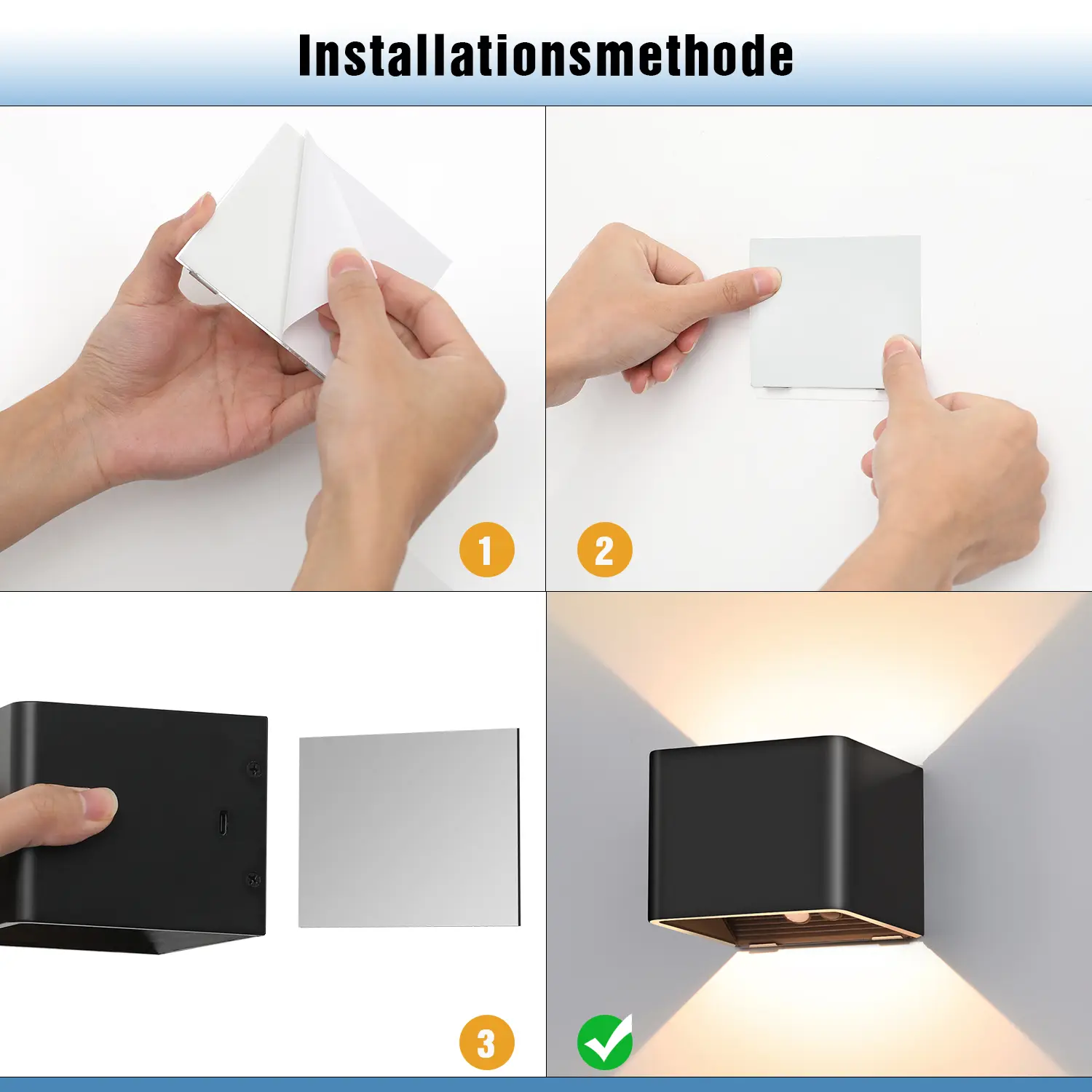 Installationsmethode

1

2

3