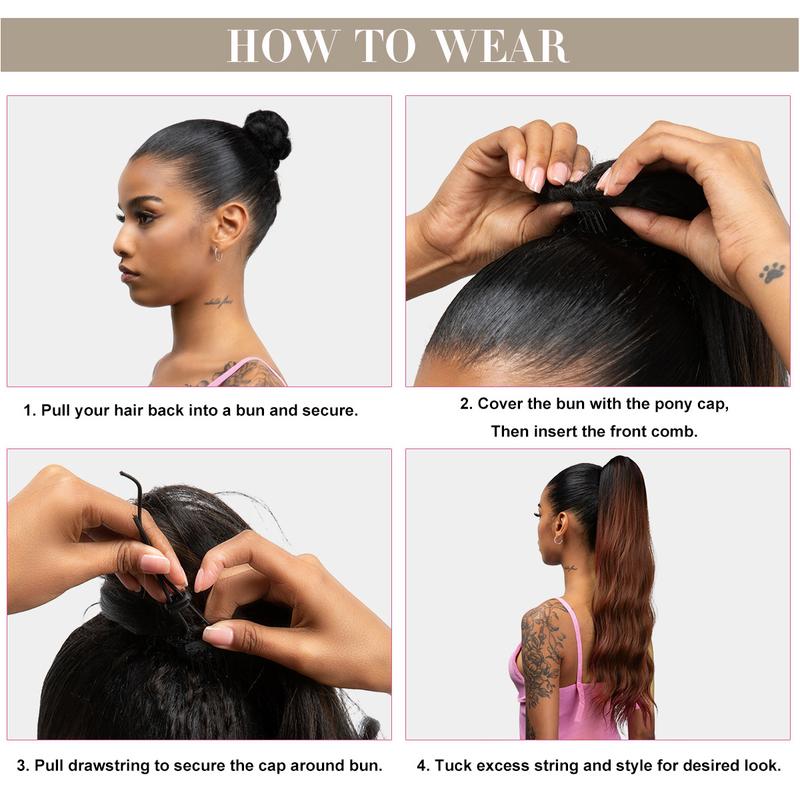 HOW TO WEAR

1. Pull your hair back into a bun and secure.

2. Cover the bun with the pony cap, Then insert the front comb.

3. Pull drawstring to secure the cap around bun.

4. Tuck excess string and style for desired look.