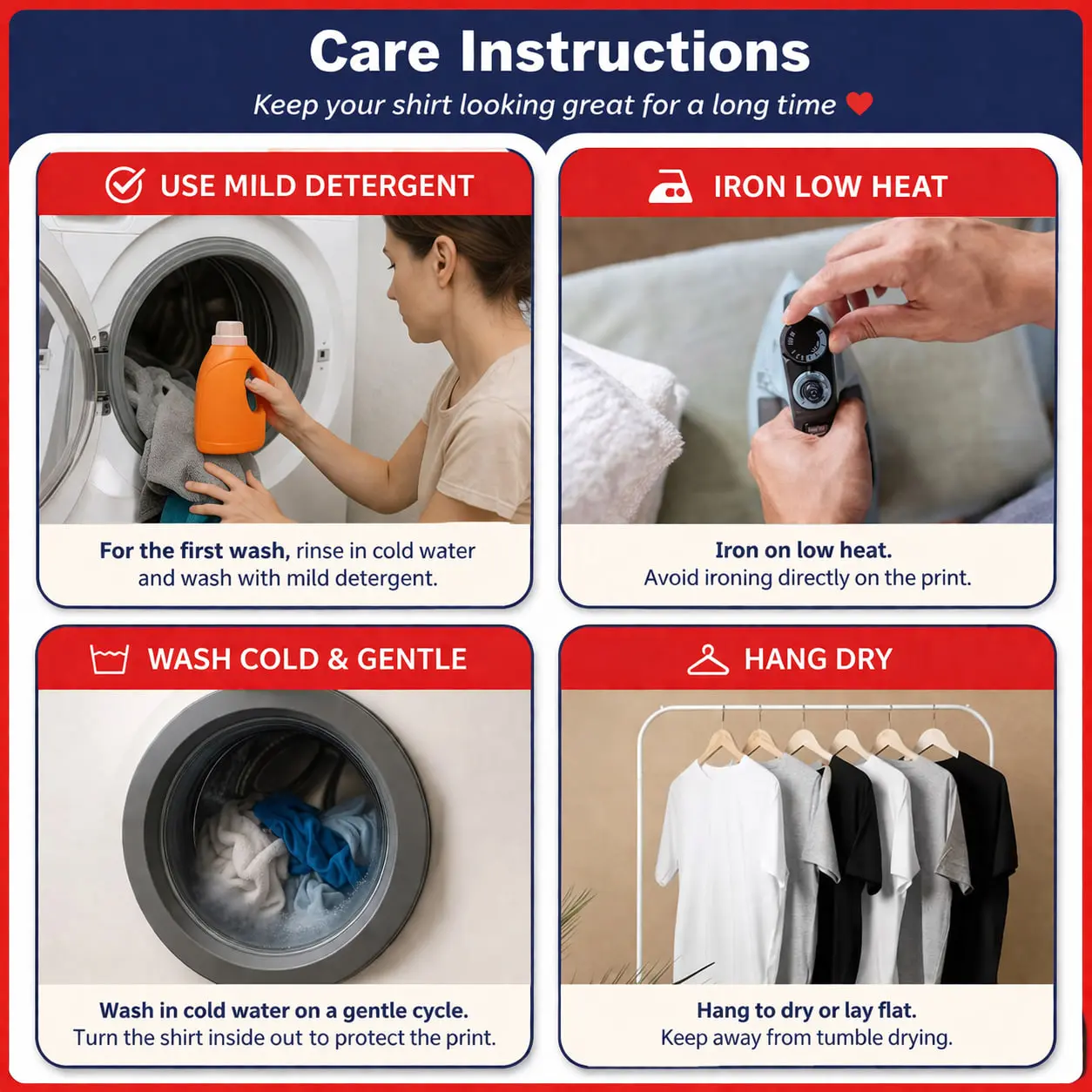 Care Instructions
Keep your shirt looking great for a long time

USE MILD DETERGENT

For the first wash, rinse in cold water and wash with mild detergent.

IRON LOW HEAT

Iron on low heat.
Avoid ironing directly on the print.

WASH COLD & GENTLE

Wash in cold water on a gentle cycle.
Turn the shirt inside out to protect the print.

HANG DRY

Hang to dry or lay flat.
Keep away from tumble drying.