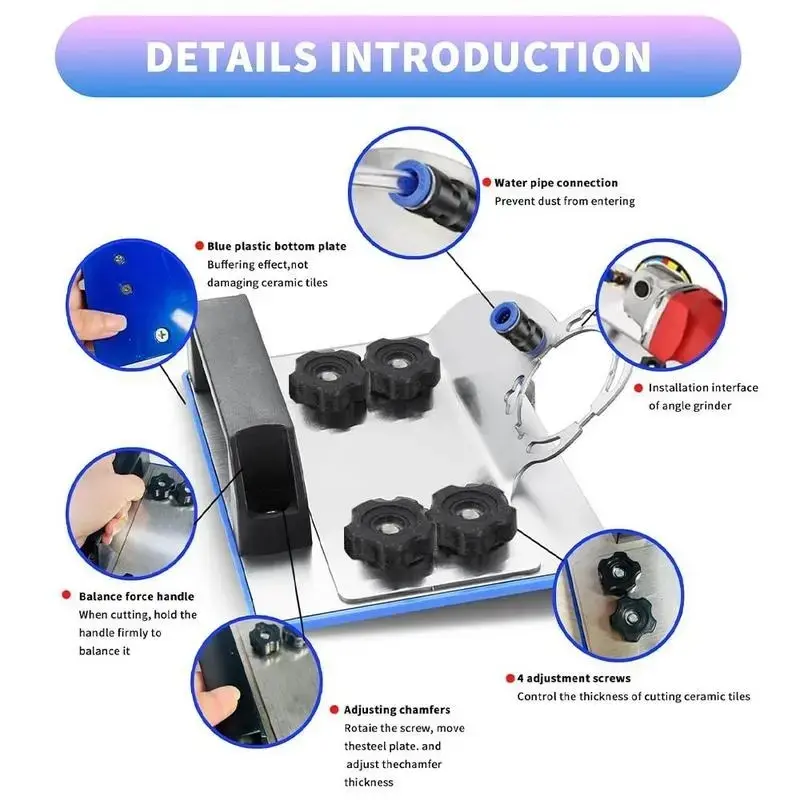 DETAILS INTRODUCTION

Water pipe connection
Prevent dust from entering

Blue plastic bottom plate
Buffering effect,not damaging ceramic tiles

Installation interface of angle grinder

Balance force handle
When cutting, hold the handle firmly to balance it

4 adjustment screws
Control the thickness of cutting ceramic tiles

Adjusting chamfers
Rotaie the screw, move thesteel plate. and adjust thechamfer thickness