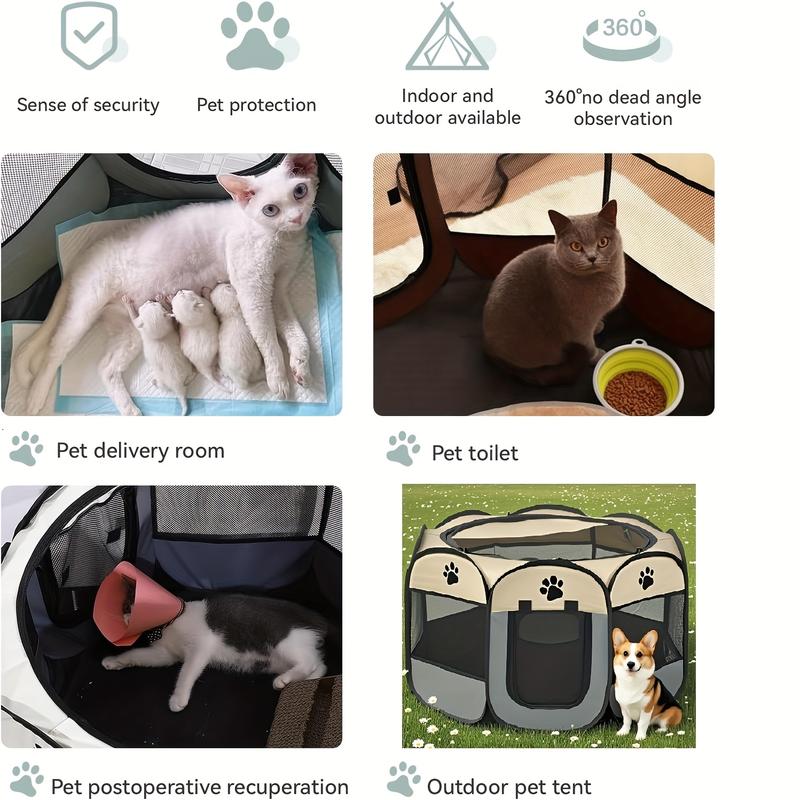 360°

Sense of security

Pet protection

Indoor and outdoor available

360°no dead angle observation

Pet delivery room

Pet toilet

Pet postoperative recuperation

Outdoor pet tent