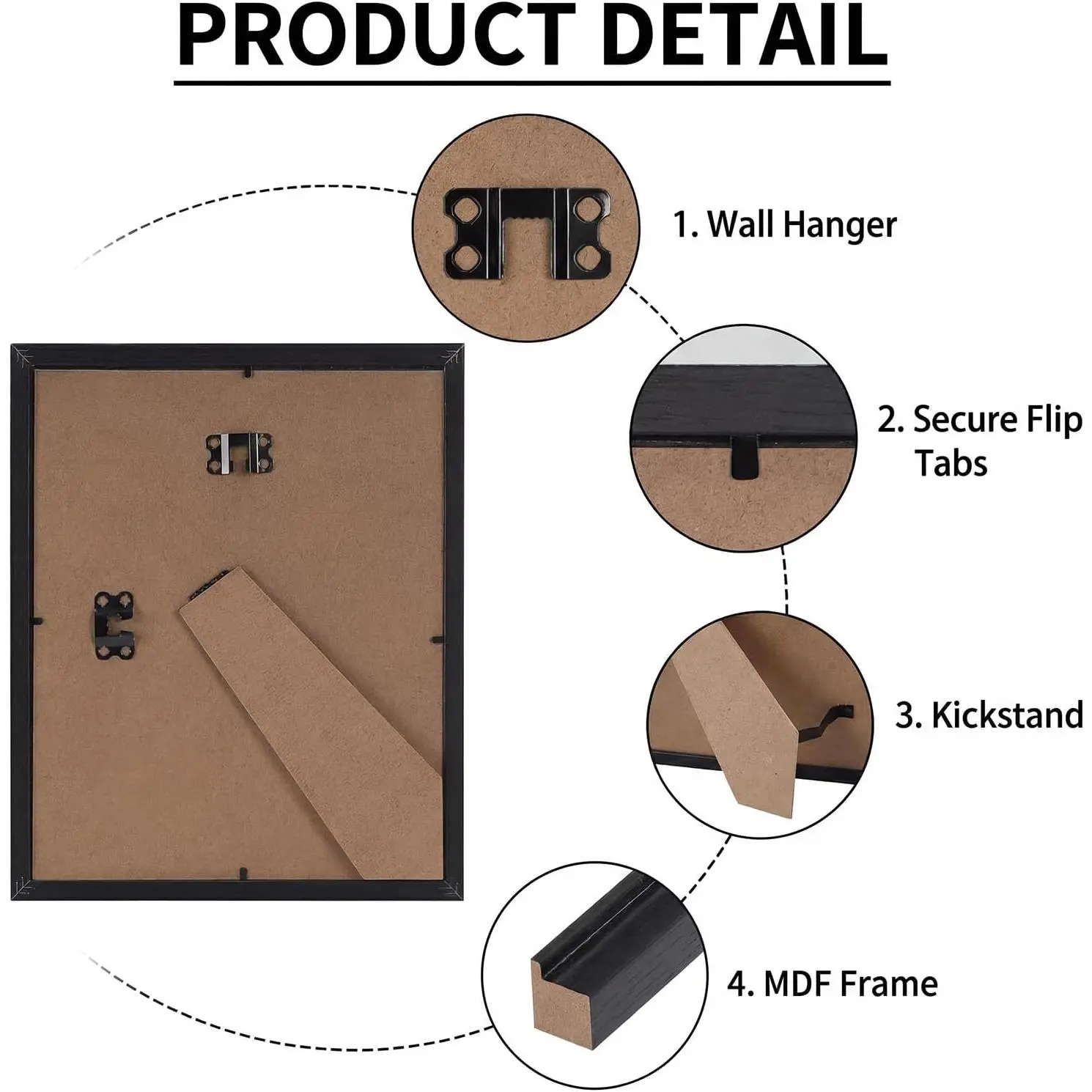 PRODUCT DETAIL

1. Wall Hanger

2. Secure Flip Tabs

3. Kickstand

4. MDF Frame