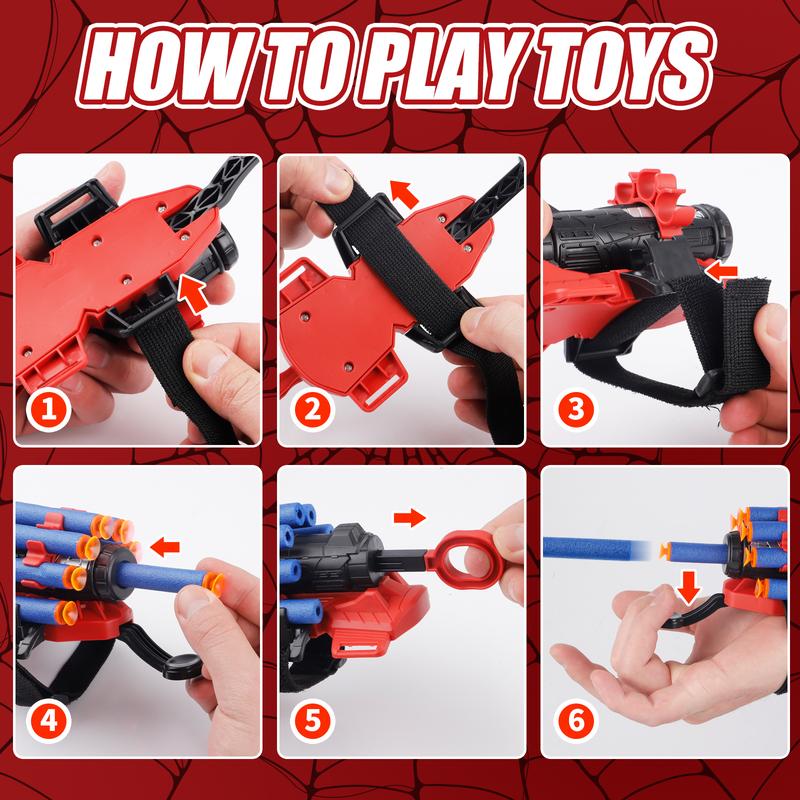 HOW TO PLAY TOYS

1

2

3

4

5

6