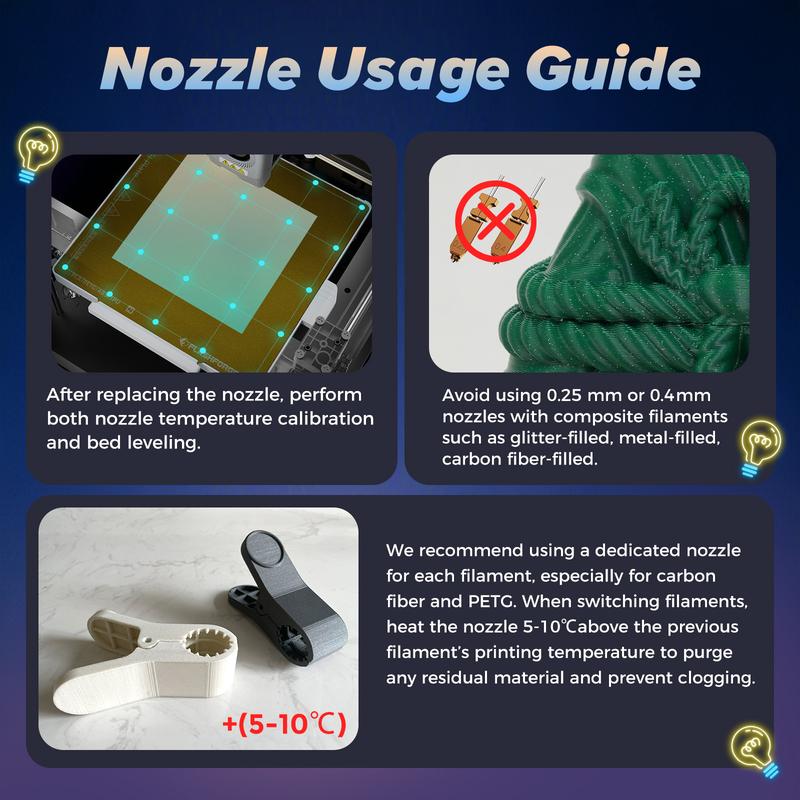 Nozzle Usage Guide

FLASHFORGE

After replacing the nozzle, perform both nozzle temperature calibration and bed leveling.

Avoid using 0.25 mm or 0.4mm nozzles with composite filaments such as glitter-filled, metal-filled, carbon fiber-filled.

+(5-10℃)

We recommend using a dedicated nozzle for each filament, especially for carbon fiber and PETG. When switching filaments, heat the nozzle 5-10℃above the previous filament's printing temperature to purge any residual material and prevent clogging.