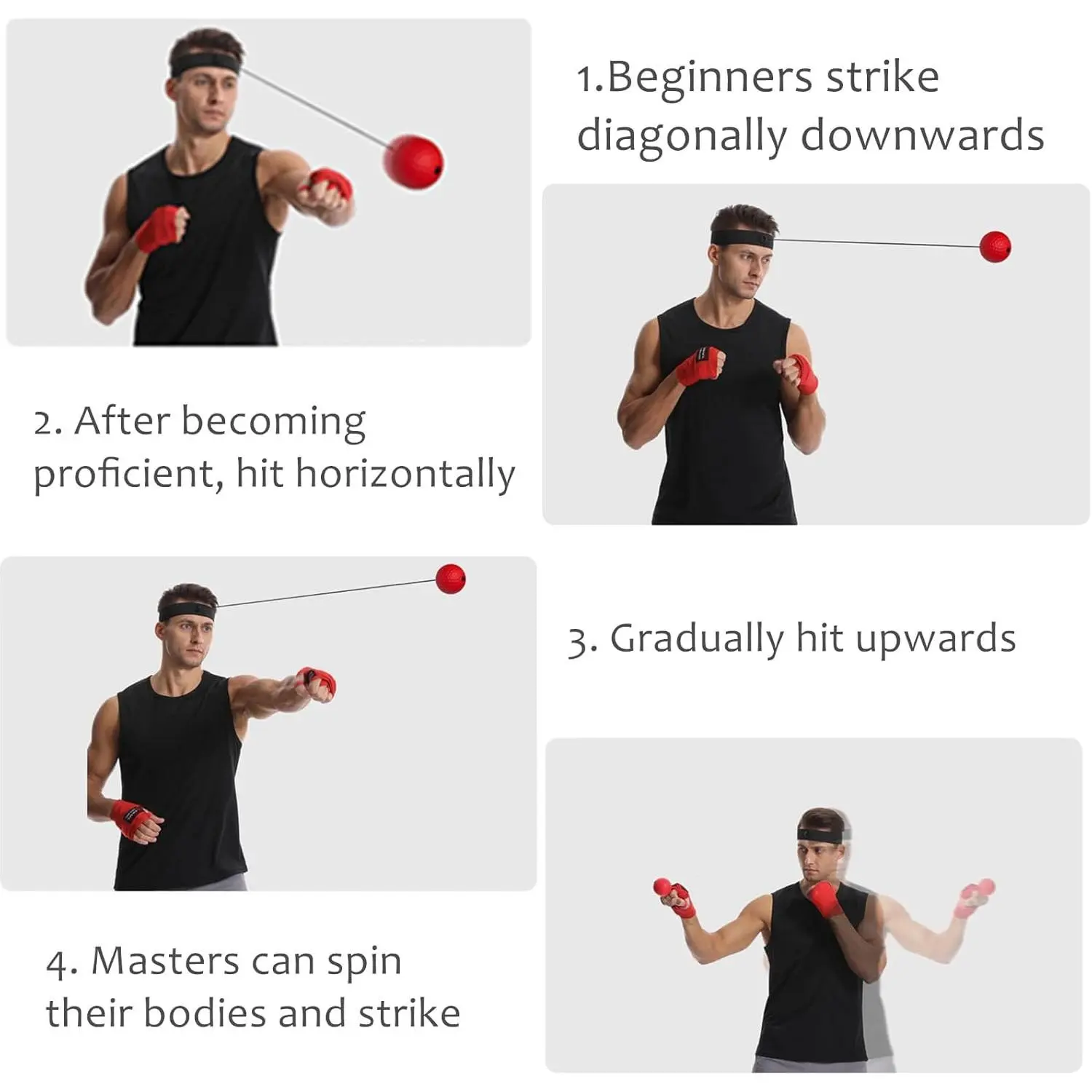 1.Beginners strike diagonally downwards

2. After becoming proficient, hit horizontally

3. Gradually hit upwards

4. Masters can spin their bodies and strike