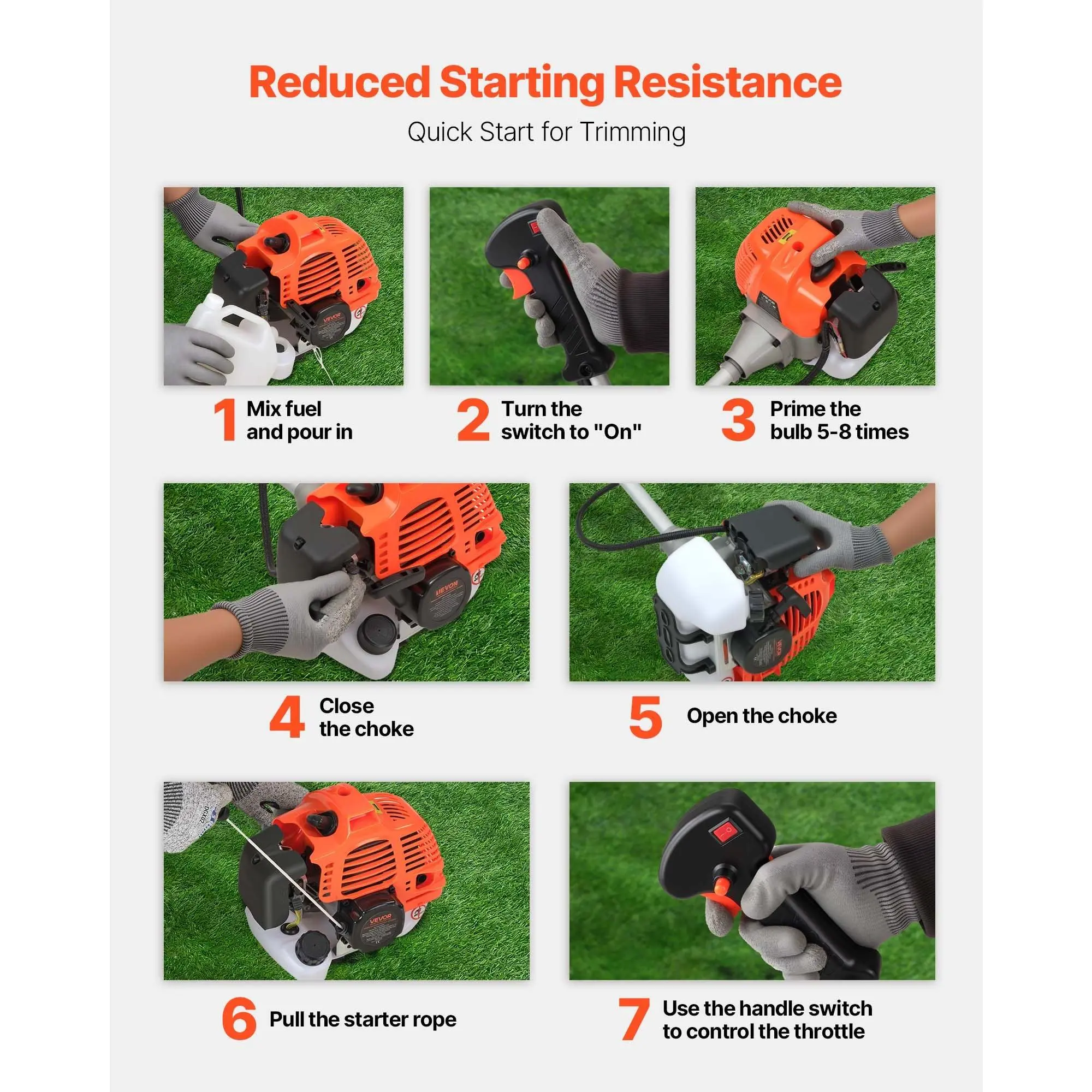 Reduced Starting Resistance

Quick Start for Trimming

VEVOR

1 Mix fuel and pour in

2 Turn the switch to "On"

VEVOR

3 Prime the bulb 5-8 times

VEVOR

4 Close the choke

VEVOR

5 Open the choke

VEVOR

6 Pull the starter rope

7 Use the handle switch to control the throttle