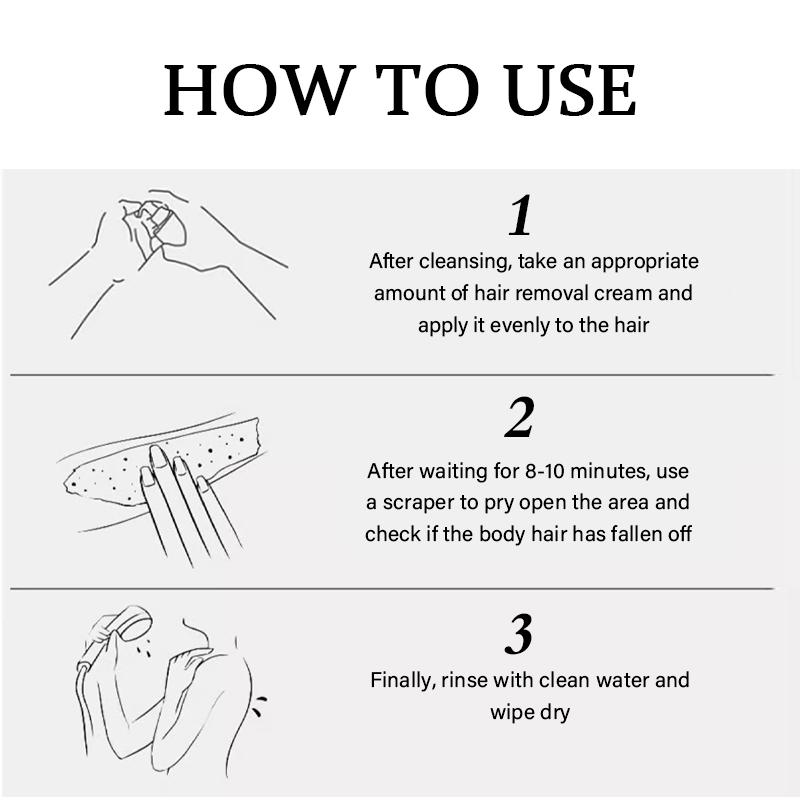 HOW TO USE

1
After cleansing, take an appropriate amount of hair removal cream and apply it evenly to the hair

2
After waiting for 8-10 minutes, use a scraper to pry open the area and check if the body hair has fallen off

3
Finally, rinse with clean water and wipe dry