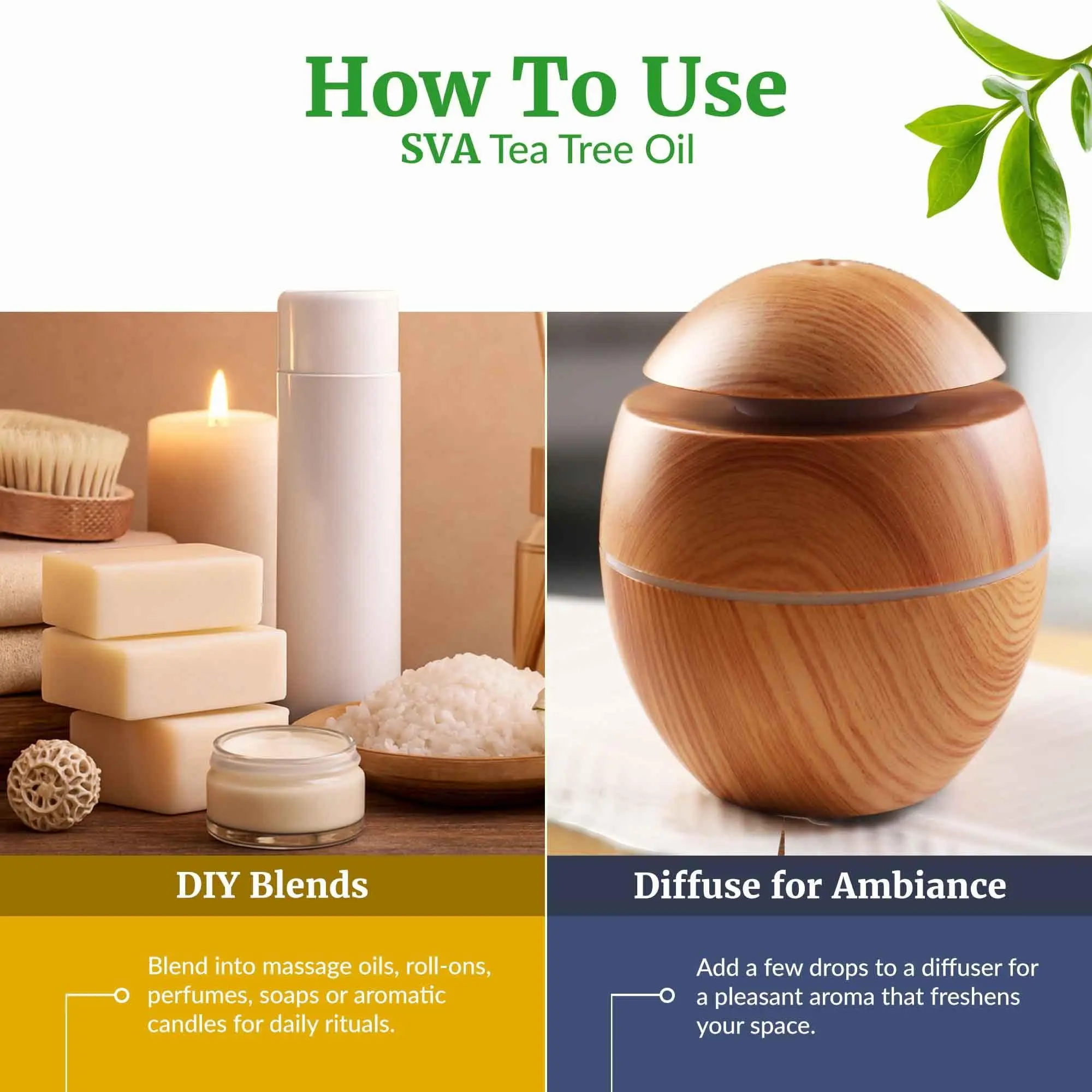 How To Use
SVA Tea Tree Oil

DIY Blends

Blend into massage oils, roll-ons, perfumes, soaps or aromatic candles for daily rituals.

Diffuse for Ambiance

Add a few drops to a diffuser for a pleasant aroma that freshens your space.