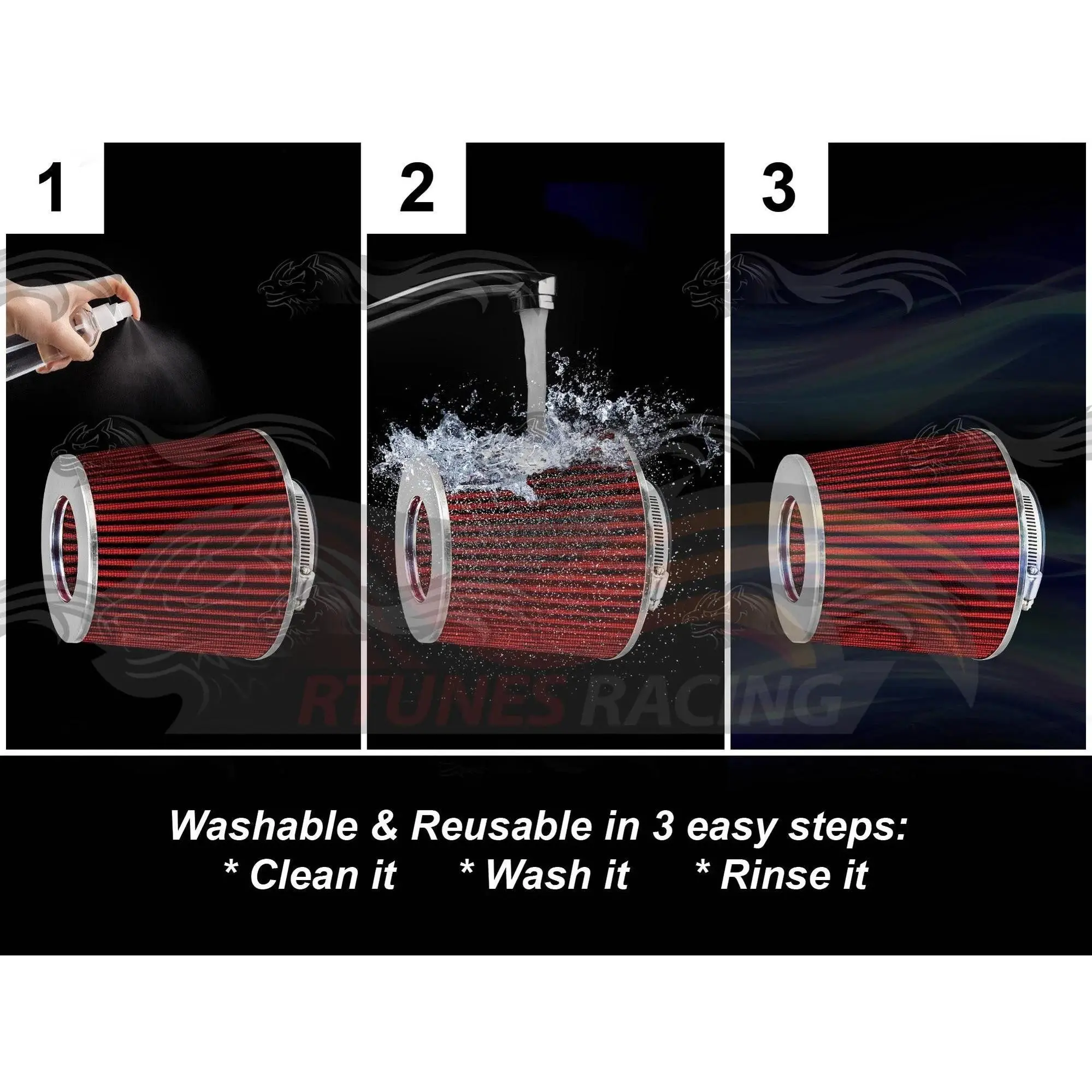 1

2

3

RTUNES RACING

Washable & Reusable in 3 easy steps:
* Clean it * Wash it * Rinse it