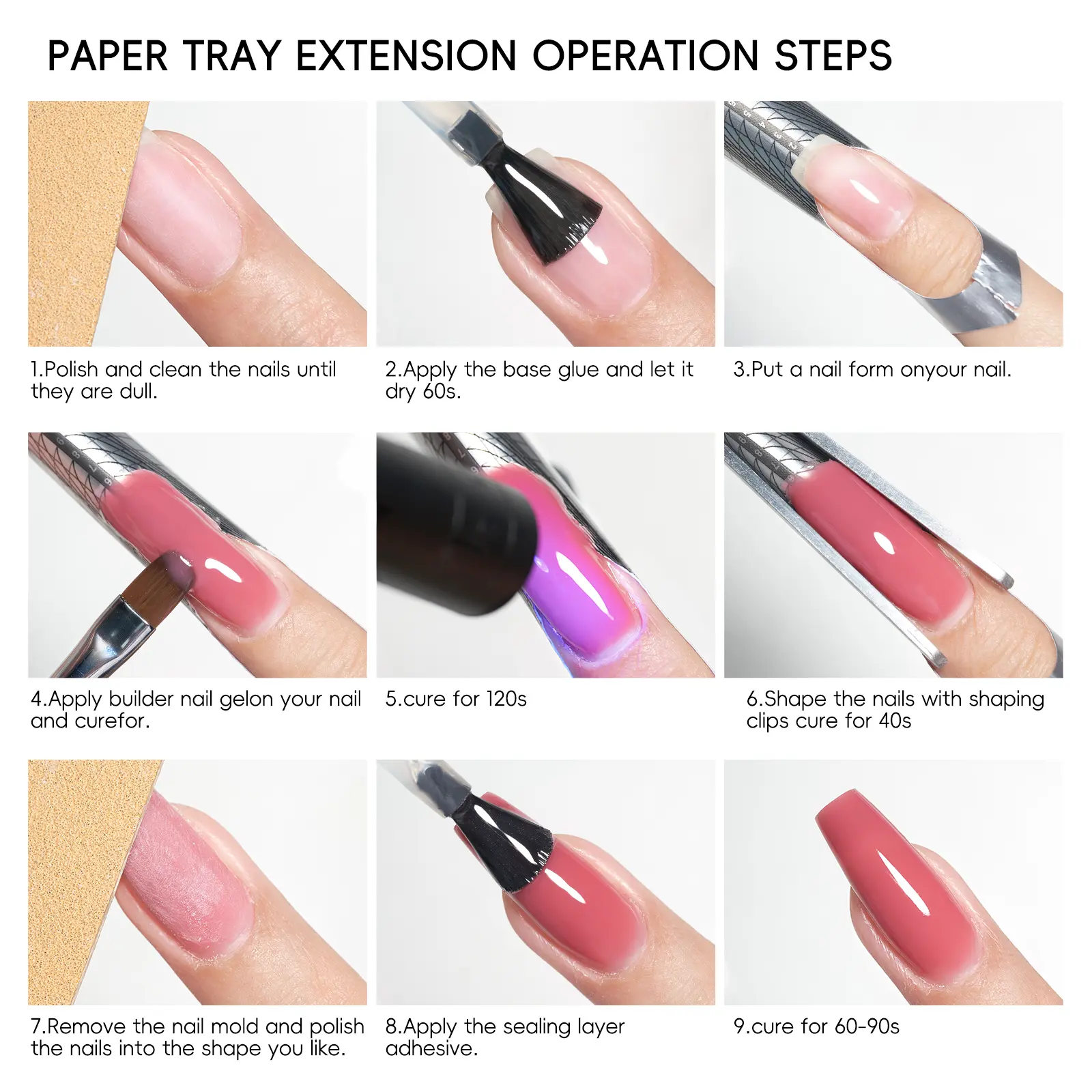 PAPER TRAY EXTENSION OPERATION STEPS

1.Polish and clean the nails until they are dull.

2.Apply the base glue and let it dry 60s.

3.Put a nail form onyour nail.

4.Apply builder nail gelon your nail and curefor.

5.cure for 120s

6.Shape the nails with shaping clips cure for 40s

7.Remove the nail mold and polish the nails into the shape you like.

8.Apply the sealing layer adhesive.

9.cure for 60-90s