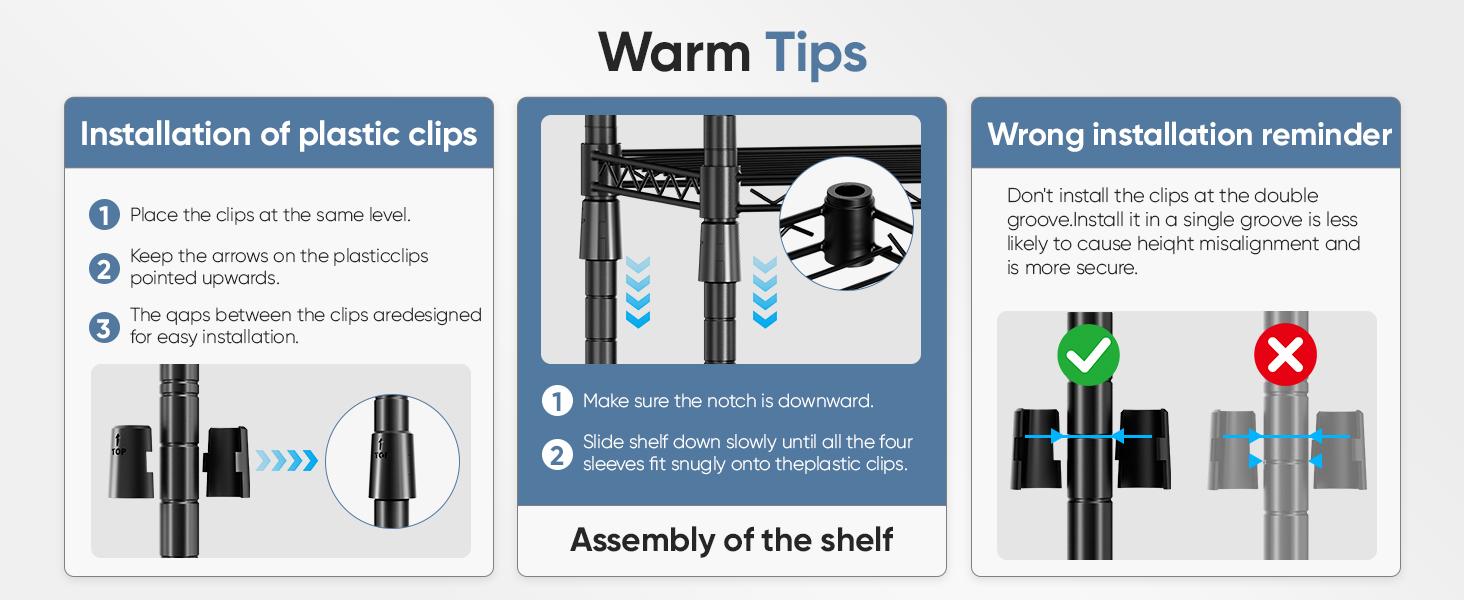 Warm Tips

Installation of plastic clips

1 Place the clips at the same level.

2 Keep the arrows on the plasticclips pointed upwards.

3 The qaps between the clips aredesigned for easy installation.

TOP

TOP

1 Make sure the notch is downward.

2 Slide shelf down slowly until all the four sleeves fit snugly onto theplastic clips.

Assembly of the shelf

Wrong installation reminder

Don't install the clips at the double groove.Install it in a single groove is less likely to cause heiqht misalignment and is more secure.