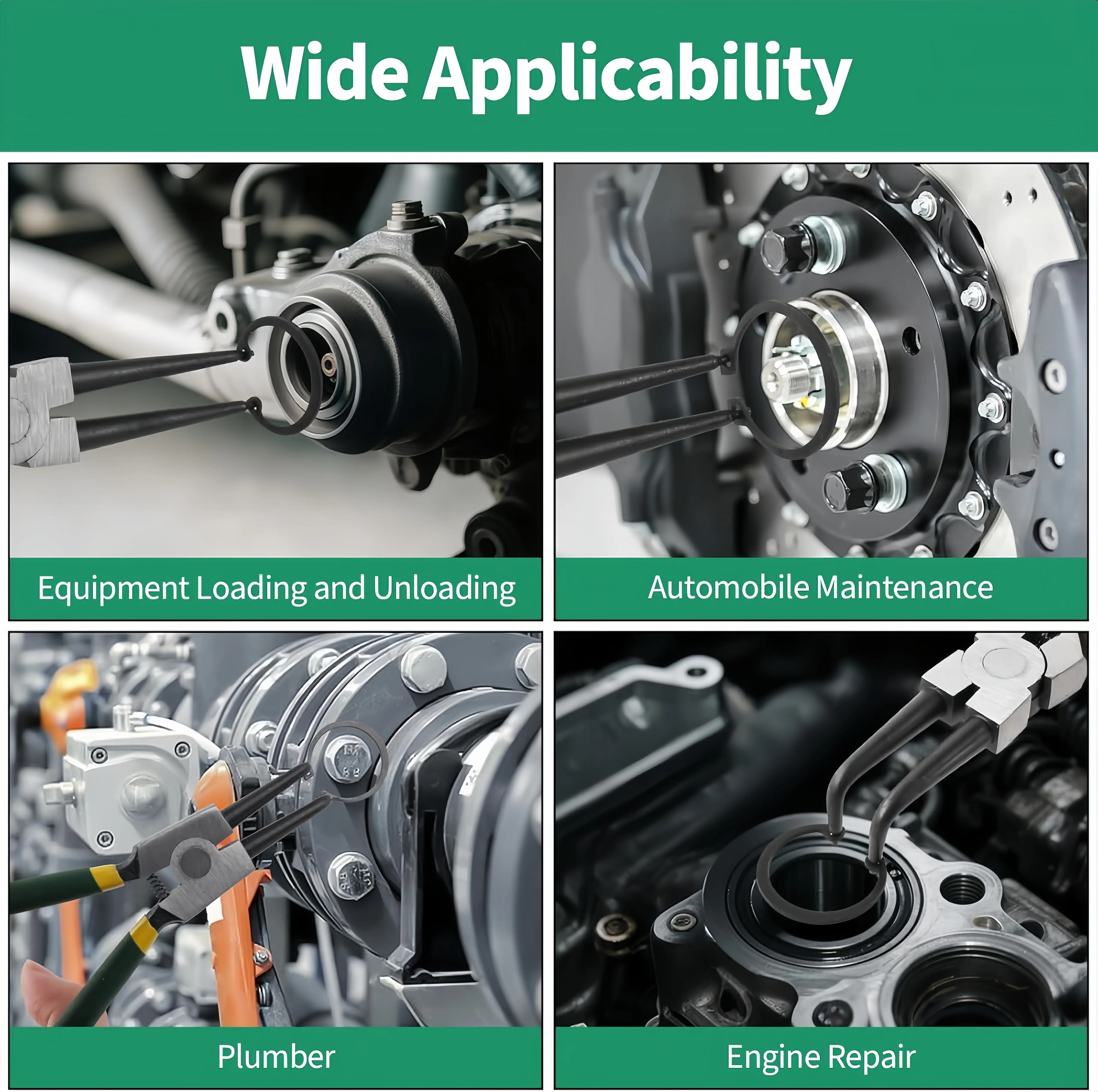 Wide Applicability

Equipment Loading and Unloading

Automobile Maintenance

Plumber

Engine Repair