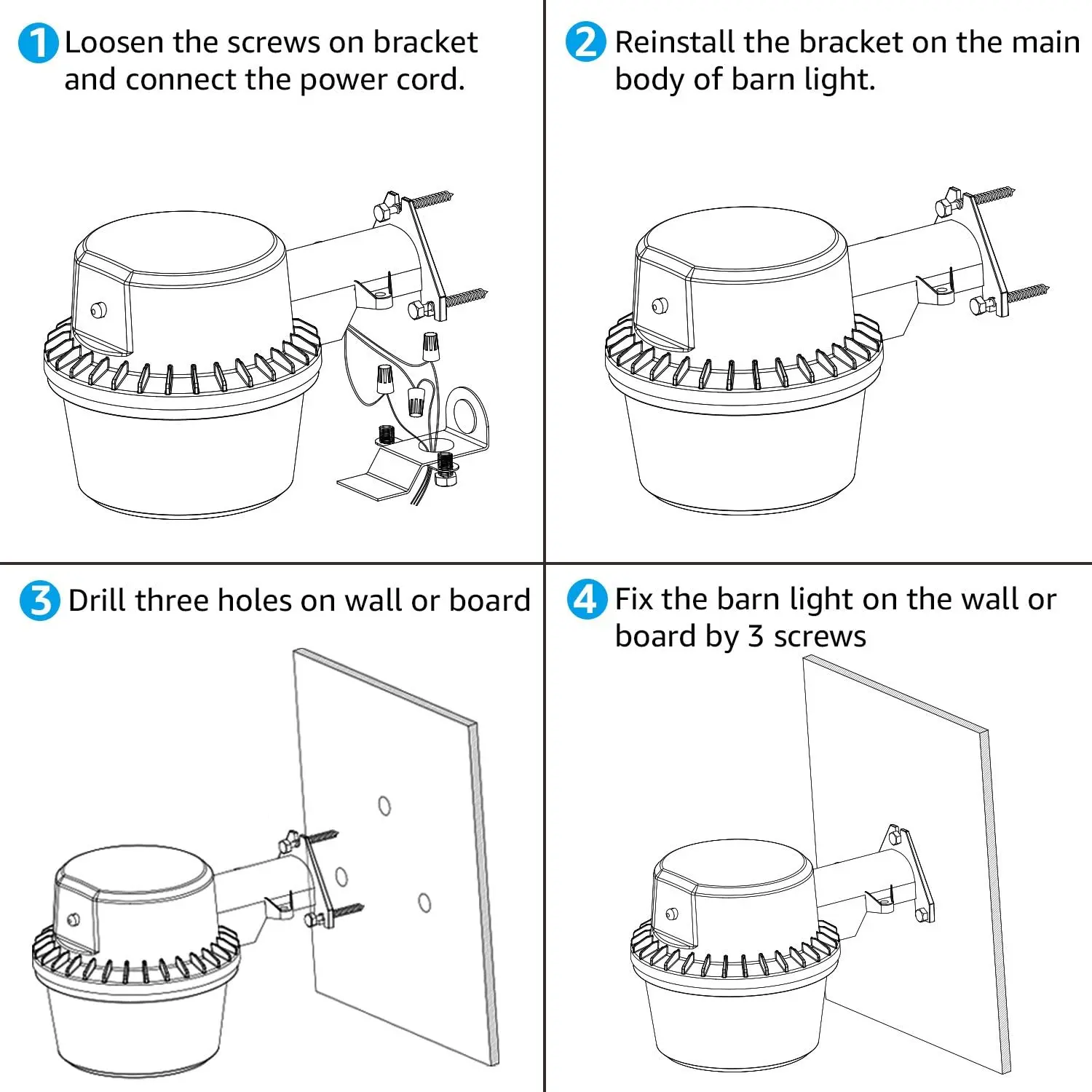 1 Loosen the screws on bracket and connect the power cord.

2 Reinstall the bracket on the main body of barn light.

3 Drill three holes on wall or board

4 Fix the barn light on the wall or board by 3 screws