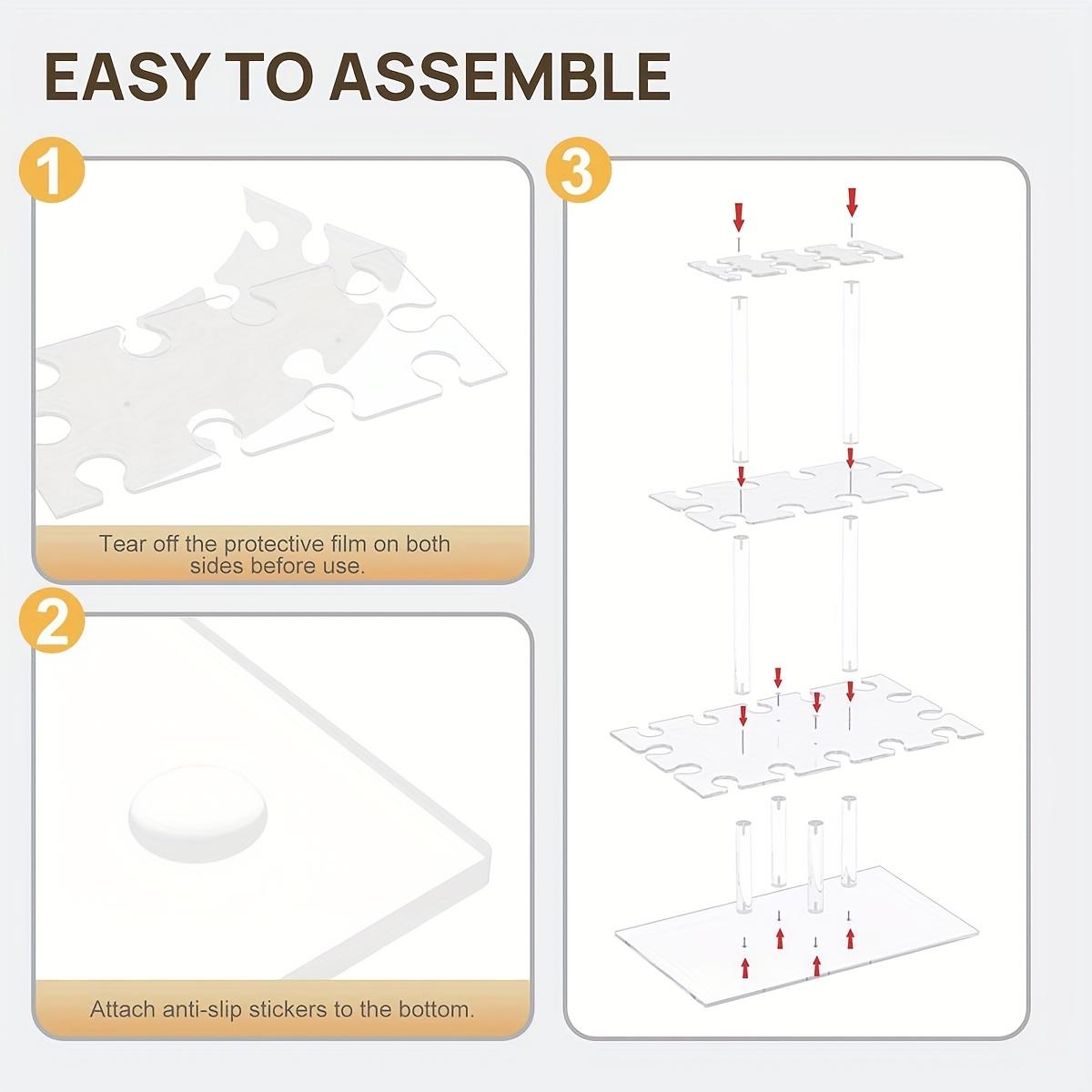 EASY TO ASSEMBLE

1

Tear off the protective film on both sides before use.

2

Attach anti-slip stickers to the bottom.

3