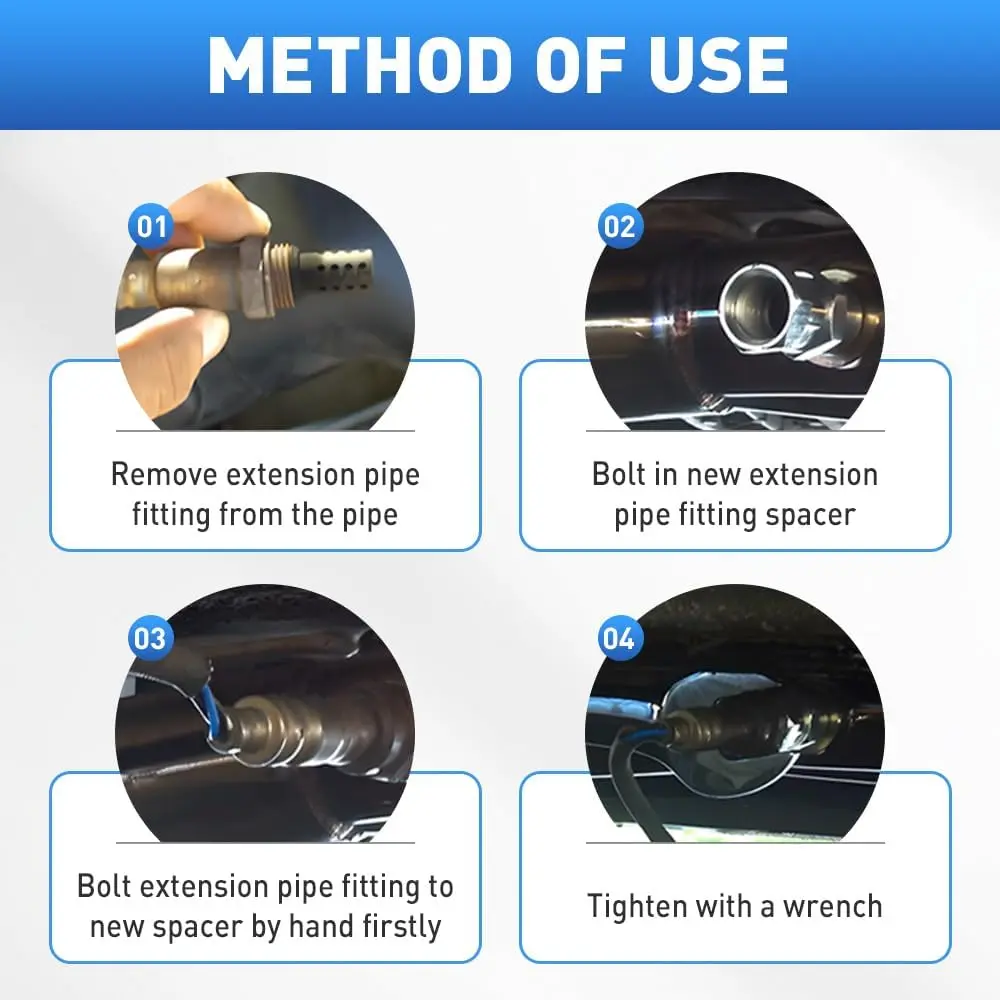 METHOD OF USE

01

Remove extension pipe fitting from the pipe

02

Bolt in new extension pipe fitting spacer

03

Bolt extension pipe fitting to new spacer by hand firstly

04

Tighten with a wrench