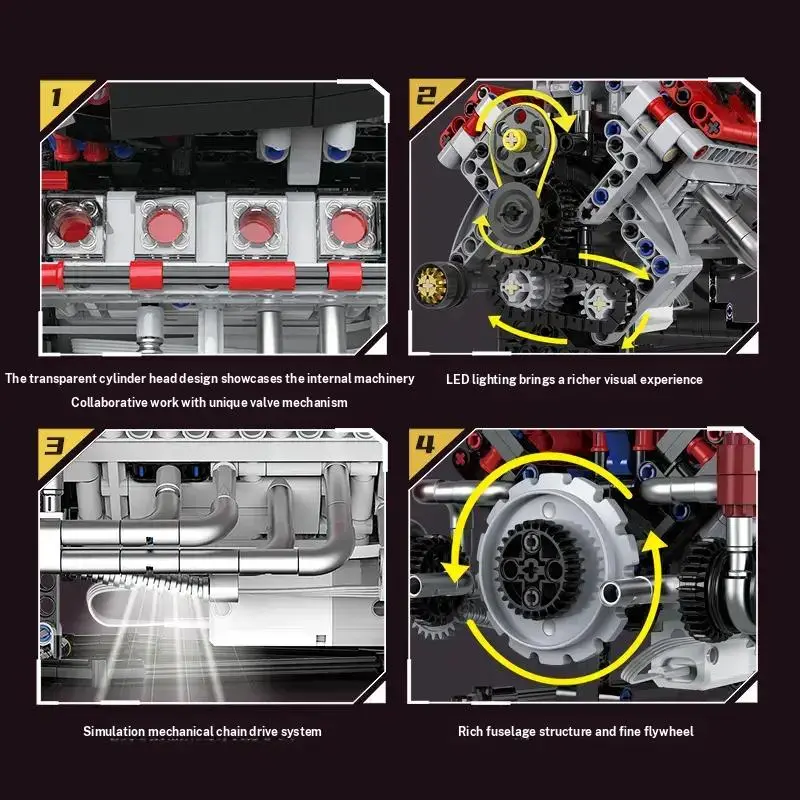 1

The transparent cylinder head design showcases the internal machinery

Collaborative work with unique valve mechanism

2

LED lighting brings a richer visual experience

3

Simulation mechanical chain drive system

4

Rich fuselage structure and fine flywheel