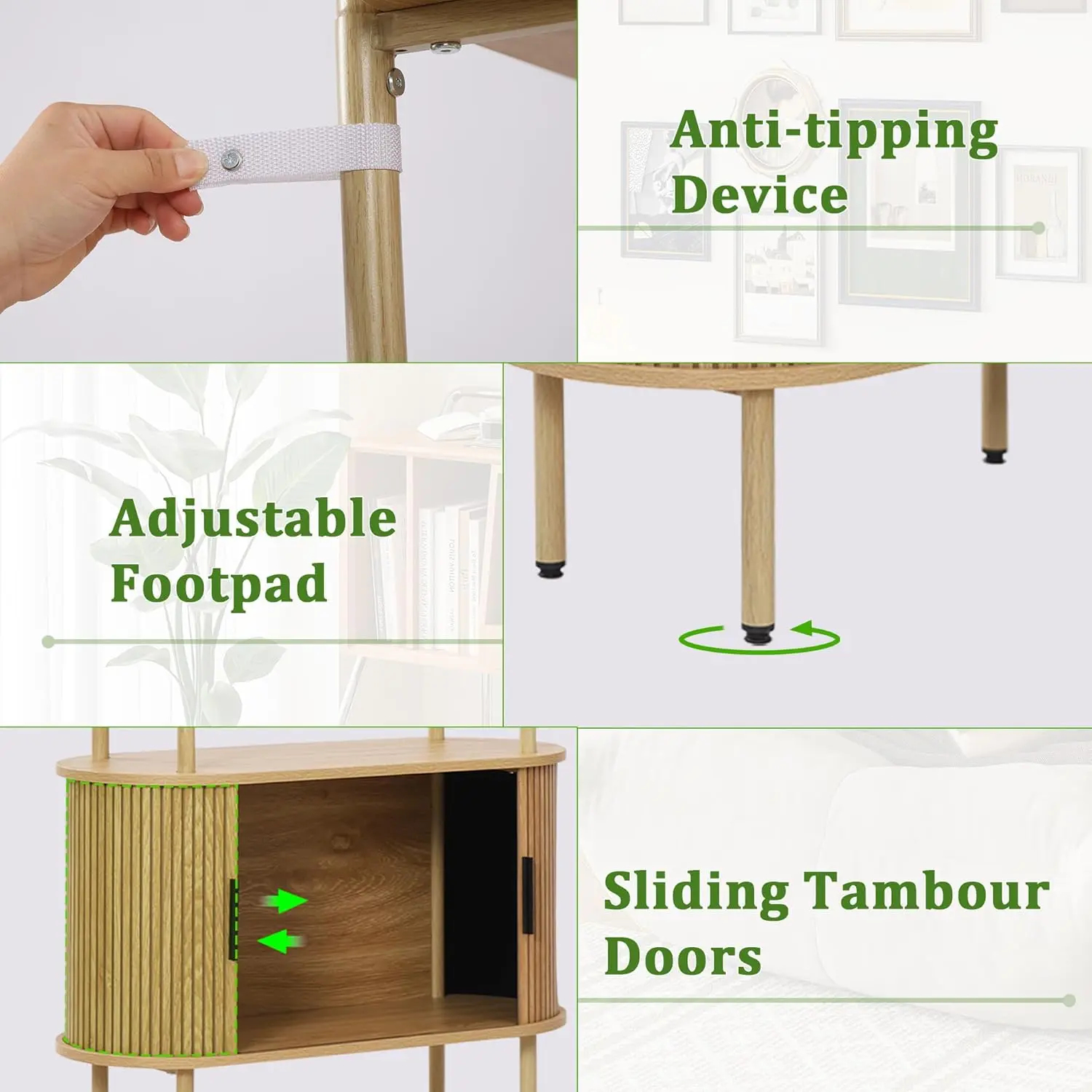 Anti-tipping Device

Adjustable Footpad

Sliding Tambour Doors