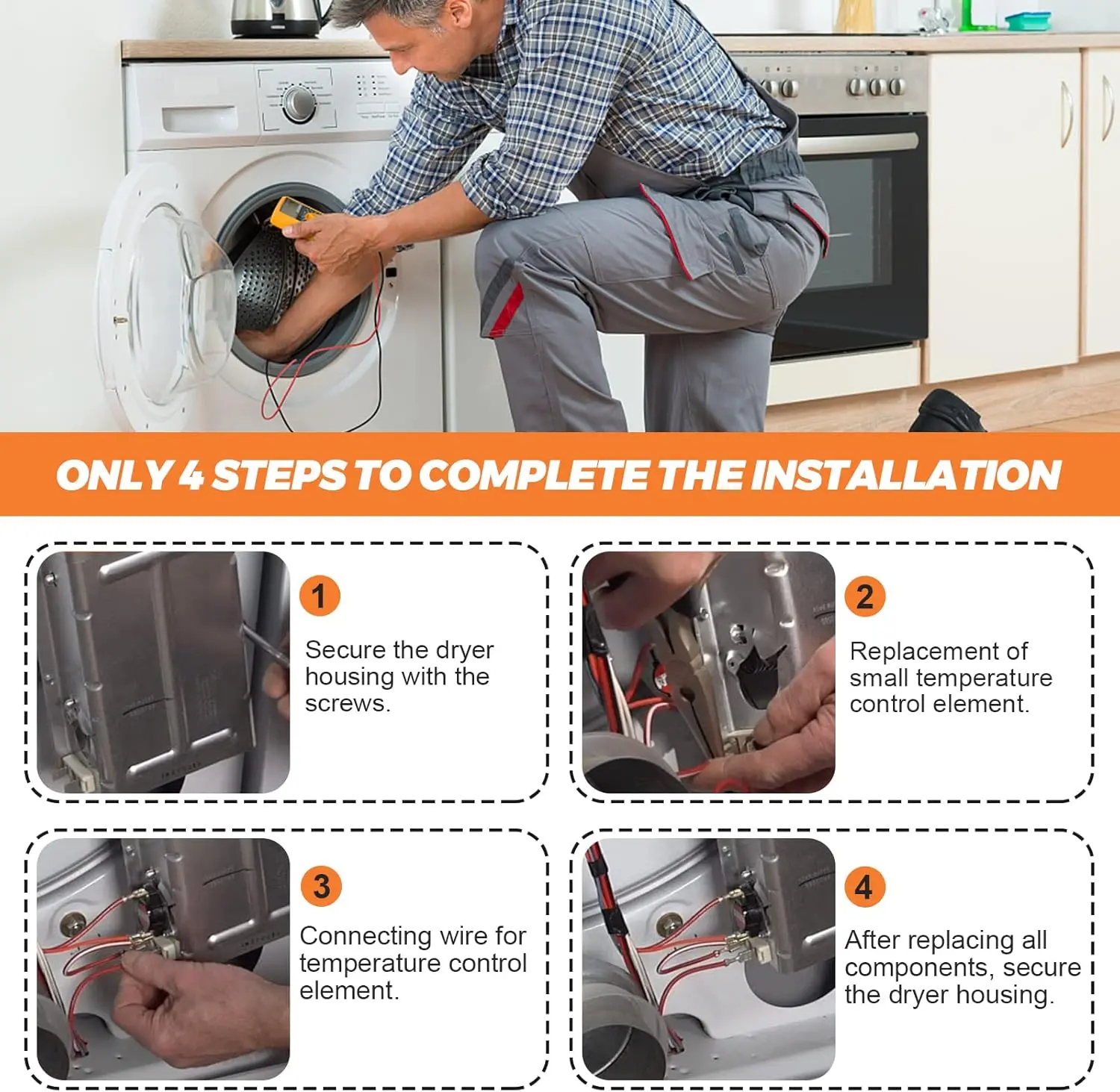 ONLY 4 STEPS TO COMPLETE THE INSTALLATION

1
Secure the dryer housing with the screws.

2
Replacement of small temperature control element.

3
Connecting wire for temperature control element.

4
After replacing all components, secure the dryer housing.