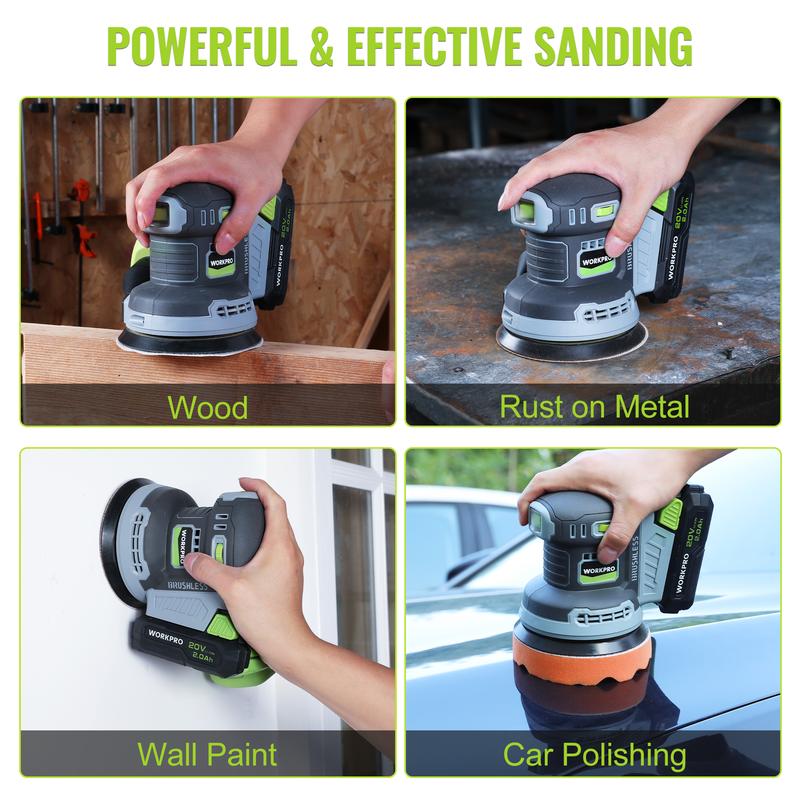 POWERFUL & EFFECTIVE SANDING

WORKPRO
BRUSHLESS
WORKPRO 20V 2.0Ah

Wood

WORKPRO
BRUSHLESS
WORKPRO 20V 2.0Ah

Rust on Metal

WORKPRO
BRUSHLESS
WORKPRO 20V 2.0Ah

Wall Paint

WORKPRO
BRUSHLESS
WORKPRO 20V 2.0Ah

Car Polishing