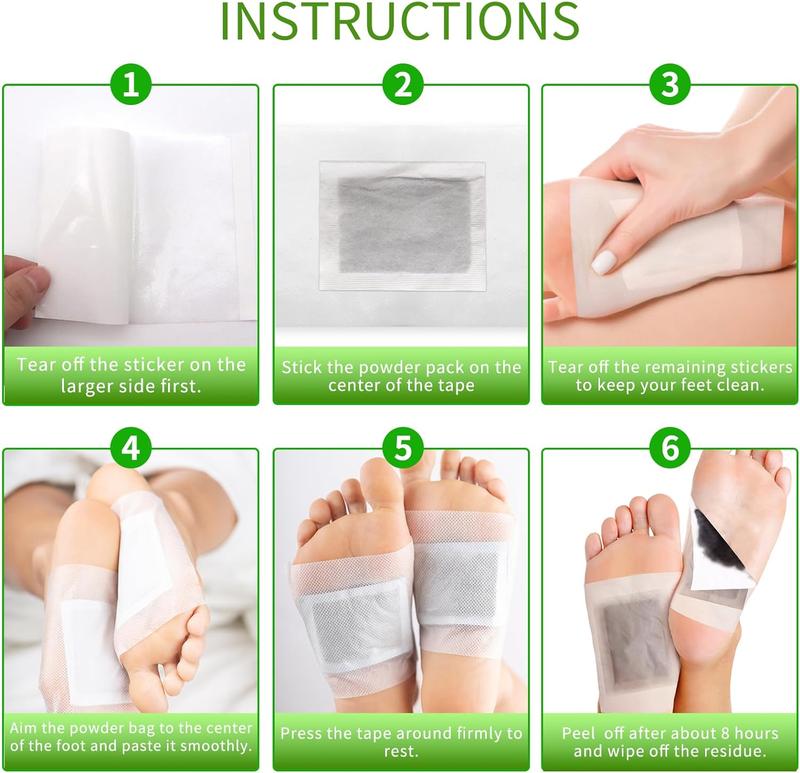 INSTRUCTIONS

1

Tear off the sticker on the larger side first.

2

Stick the powder pack on the center of the tape

3

Tear off the remaining stickers to keep your feet clean.

4

Aim the powder bag to the center of the foot and paste it smoothly.

5

Press the tape around firmly to rest.

6

Peel off after about 8 hours and wipe off the residue.