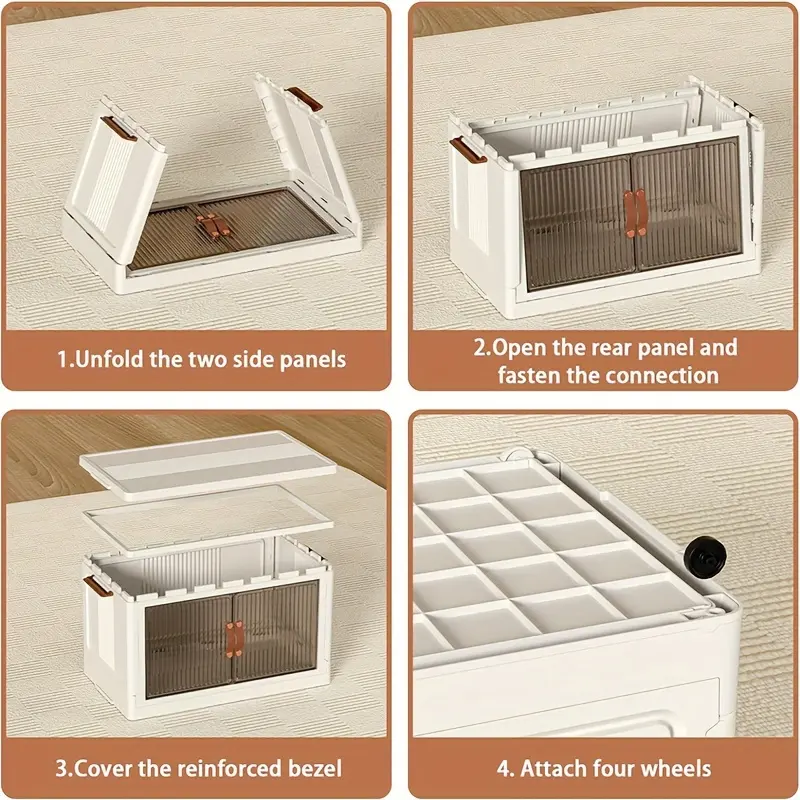 1.Unfold the two side panels

2.Open the rear panel and fasten the connection

3.Cover the reinforced bezel

4. Attach four wheels