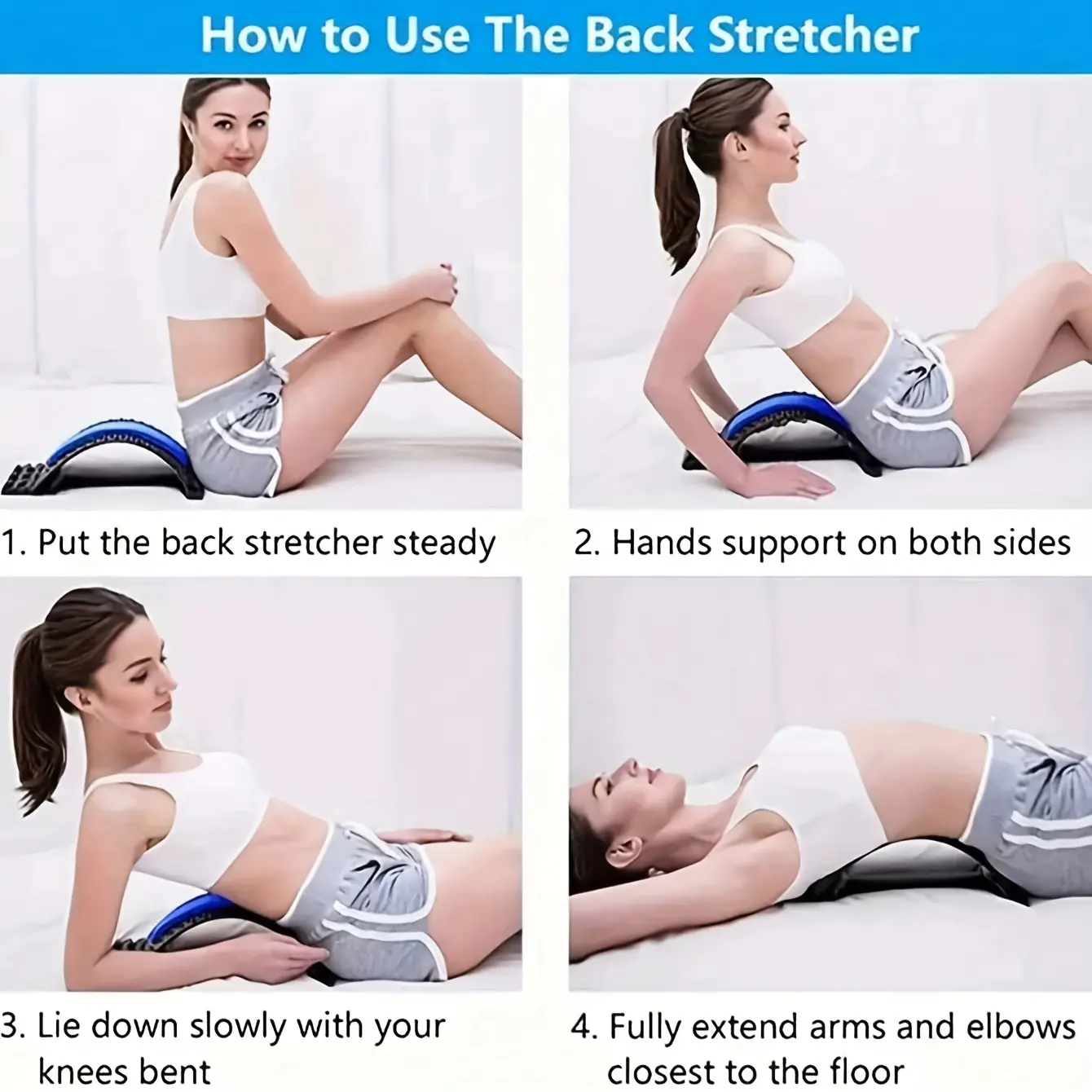 How to Use The Back Stretcher

1. Put the back stretcher steady

2. Hands support on both sides

3. Lie down slowly with your knees bent

4. Fully extend arms and elbows closest to the floor